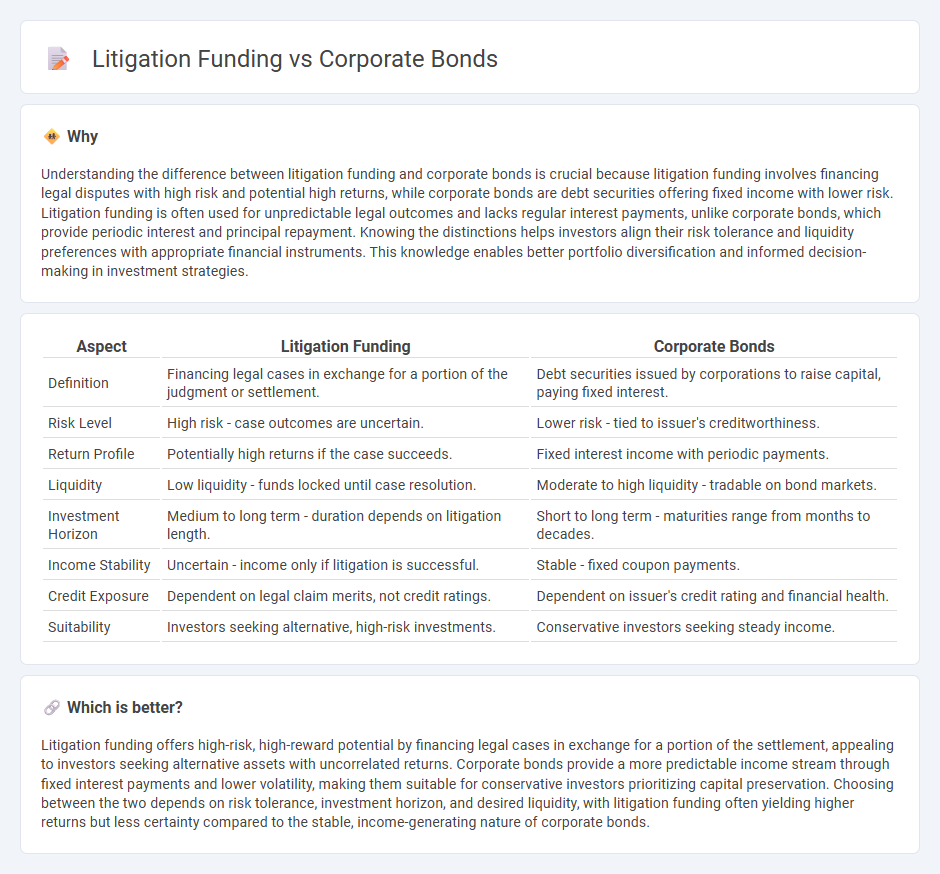 Litigation Funding vs Corporate Bonds

Why

Understanding the difference between litigation funding and corporate bonds is crucial because litigation funding involves financing legal disputes with high risk and potential high returns, while corporate bonds are debt securities offering fixed income with lower risk. Litigation funding is often used for unpredictable legal outcomes and lacks regular interest payments, unlike corporate bonds, which provide periodic interest and principal repayment. Knowing the distinctions helps investors align their risk tolerance and liquidity preferences with appropriate financial instruments. This knowledge enables better portfolio diversification and informed decision-making in investment strategies.

| Aspect | Litigation Funding | Corporate Bonds |
|---|---|---|
| Definition | Financing legal cases in exchange for a portion of the judgment or settlement. | Debt securities issued by corporations to raise capital, paying fixed interest. |
| Risk Level | High risk - case outcomes are uncertain. | Lower risk - tied to issuer's creditworthiness. |
| Return Profile | Potentially high returns if the case succeeds. | Fixed interest income with periodic payments. |
| Liquidity | Low liquidity - funds locked until case resolution. | Moderate to high liquidity - tradable on bond markets. |
| Investment Horizon | Medium to long term - duration depends on litigation length. | Short to long term - maturities range from months to decades. |
| Income Stability | Uncertain - income only if litigation is successful. | Stable - fixed coupon payments. |
| Credit Exposure | Dependent on legal claim merits, not credit ratings. | Dependent on issuer's credit rating and financial health. |
| Suitability | Investors seeking alternative, high-risk investments. | Conservative investors seeking steady income. |

Which is better?

Litigation funding offers high-risk, high-reward potential by financing legal cases in exchange for a portion of the settlement, appealing to investors seeking alternative assets with uncorrelated returns. Corporate bonds provide a more predictable income stream through fixed interest payments and lower volatility, making them suitable for conservative investors prioritizing capital preservation. Choosing between the two depends on risk tolerance, investment horizon, and desired liquidity, with litigation funding often yielding higher returns but less certainty compared to the stable, income-generating nature of corporate bonds.