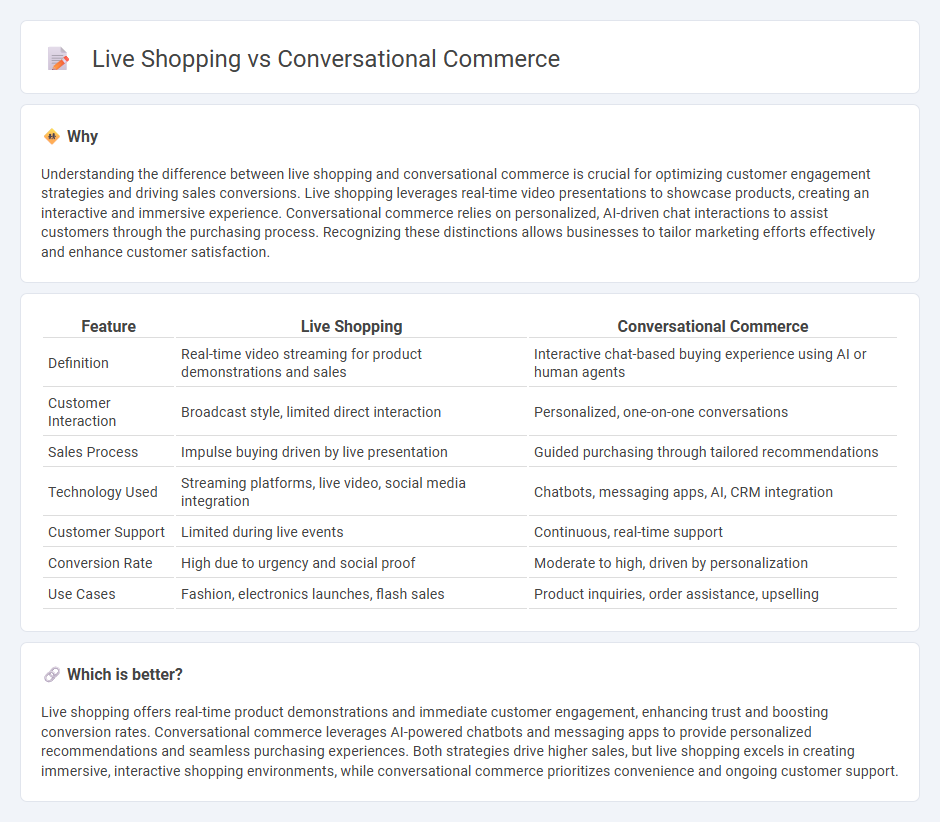 Live Shopping vs Conversational Commerce

Why

Understanding the difference between live shopping and conversational commerce is crucial for optimizing customer engagement strategies and driving sales conversions. Live shopping leverages real-time video presentations to showcase products, creating an interactive and immersive experience. Conversational commerce relies on personalized, AI-driven chat interactions to assist customers through the purchasing process. Recognizing these distinctions allows businesses to tailor marketing efforts effectively and enhance customer satisfaction.

| Feature | Live Shopping | Conversational Commerce |
|---|---|---|
| Definition | Real-time video streaming for product demonstrations and sales | Interactive chat-based buying experience using AI or human agents |
| Customer Interaction | Broadcast style, limited direct interaction | Personalized, one-on-one conversations |
| Sales Process | Impulse buying driven by live presentation | Guided purchasing through tailored recommendations |
| Technology Used | Streaming platforms, live video, social media integration | Chatbots, messaging apps, AI, CRM integration |
| Customer Support | Limited during live events | Continuous, real-time support |
| Conversion Rate | High due to urgency and social proof | Moderate to high, driven by personalization |
| Use Cases | Fashion, electronics launches, flash sales | Product inquiries, order assistance, upselling |

Which is better?

Live shopping offers real-time product demonstrations and immediate customer engagement, enhancing trust and boosting conversion rates. Conversational commerce leverages AI-powered chatbots and messaging apps to provide personalized recommendations and seamless purchasing experiences. Both strategies drive higher sales, but live shopping excels in creating immersive, interactive shopping environments, while conversational commerce prioritizes convenience and ongoing customer support.