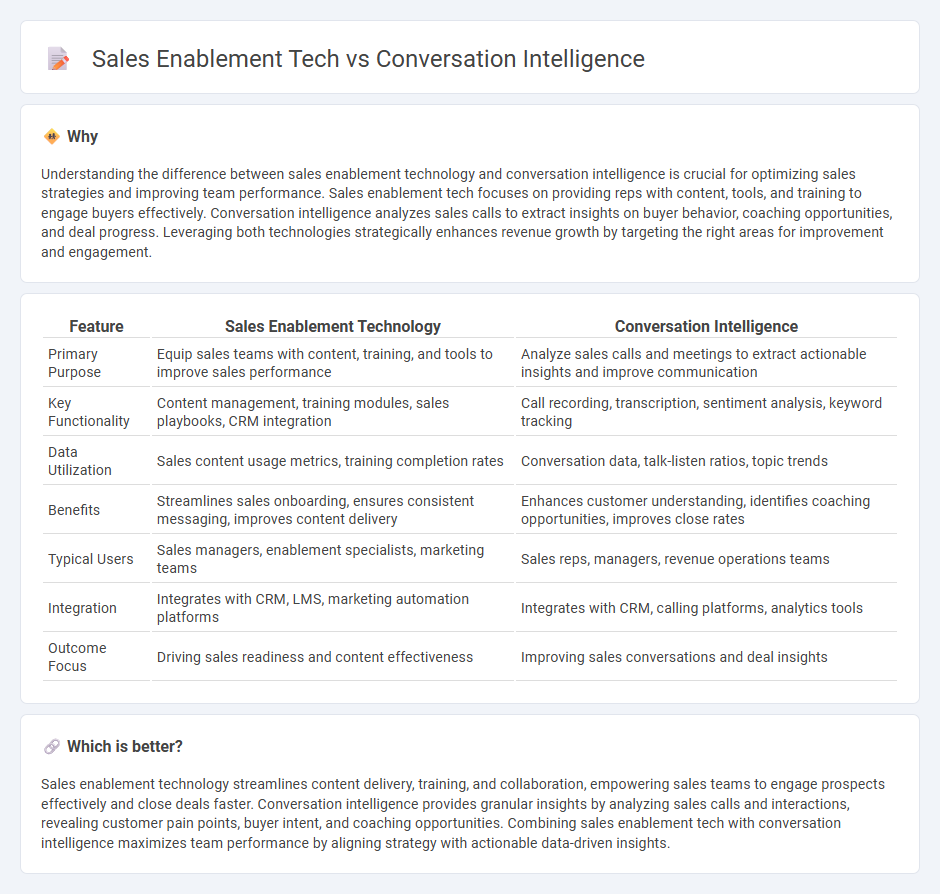 Sales Enablement Tech vs Conversation Intelligence

Why

Understanding the difference between sales enablement technology and conversation intelligence is crucial for optimizing sales strategies and improving team performance. Sales enablement tech focuses on providing reps with content, tools, and training to engage buyers effectively. Conversation intelligence analyzes sales calls to extract insights on buyer behavior, coaching opportunities, and deal progress. Leveraging both technologies strategically enhances revenue growth by targeting the right areas for improvement and engagement.

| Feature | Sales Enablement Technology | Conversation Intelligence |
|---|---|---|
| Primary Purpose | Equip sales teams with content, training, and tools to improve sales performance | Analyze sales calls and meetings to extract actionable insights and improve communication |
| Key Functionality | Content management, training modules, sales playbooks, CRM integration | Call recording, transcription, sentiment analysis, keyword tracking |
| Data Utilization | Sales content usage metrics, training completion rates | Conversation data, talk-listen ratios, topic trends |
| Benefits | Streamlines sales onboarding, ensures consistent messaging, improves content delivery | Enhances customer understanding, identifies coaching opportunities, improves close rates |
| Typical Users | Sales managers, enablement specialists, marketing teams | Sales reps, managers, revenue operations teams |
| Integration | Integrates with CRM, LMS, marketing automation platforms | Integrates with CRM, calling platforms, analytics tools |
| Outcome Focus | Driving sales readiness and content effectiveness | Improving sales conversations and deal insights |

Which is better?

Sales enablement technology streamlines content delivery, training, and collaboration, empowering sales teams to engage prospects effectively and close deals faster. Conversation intelligence provides granular insights by analyzing sales calls and interactions, revealing customer pain points, buyer intent, and coaching opportunities. Combining sales enablement tech with conversation intelligence maximizes team performance by aligning strategy with actionable data-driven insights.