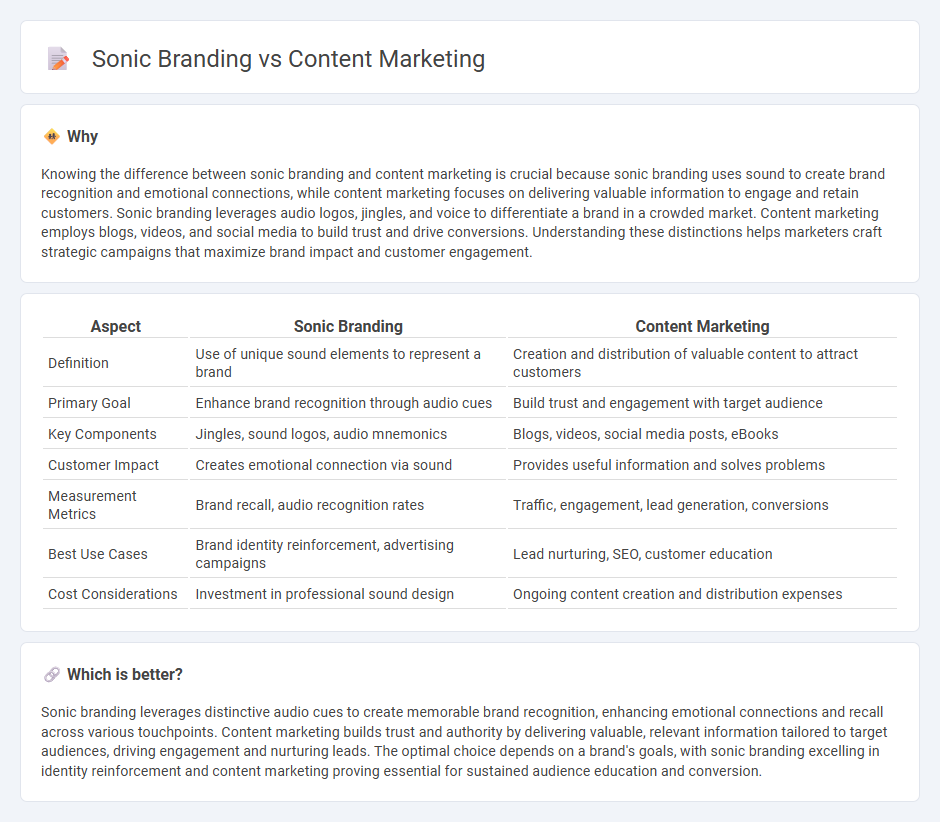 Sonic Branding vs Content Marketing

Why

Knowing the difference between sonic branding and content marketing is crucial because sonic branding uses sound to create brand recognition and emotional connections, while content marketing focuses on delivering valuable information to engage and retain customers. Sonic branding leverages audio logos, jingles, and voice to differentiate a brand in a crowded market. Content marketing employs blogs, videos, and social media to build trust and drive conversions. Understanding these distinctions helps marketers craft strategic campaigns that maximize brand impact and customer engagement.

| Aspect | Sonic Branding | Content Marketing |
|---|---|---|
| Definition | Use of unique sound elements to represent a brand | Creation and distribution of valuable content to attract customers |
| Primary Goal | Enhance brand recognition through audio cues | Build trust and engagement with target audience |
| Key Components | Jingles, sound logos, audio mnemonics | Blogs, videos, social media posts, eBooks |
| Customer Impact | Creates emotional connection via sound | Provides useful information and solves problems |
| Measurement Metrics | Brand recall, audio recognition rates | Traffic, engagement, lead generation, conversions |
| Best Use Cases | Brand identity reinforcement, advertising campaigns | Lead nurturing, SEO, customer education |
| Cost Considerations | Investment in professional sound design | Ongoing content creation and distribution expenses |

Which is better?

Sonic branding leverages distinctive audio cues to create memorable brand recognition, enhancing emotional connections and recall across various touchpoints. Content marketing builds trust and authority by delivering valuable, relevant information tailored to target audiences, driving engagement and nurturing leads. The optimal choice depends on a brand's goals, with sonic branding excelling in identity reinforcement and content marketing proving essential for sustained audience education and conversion.