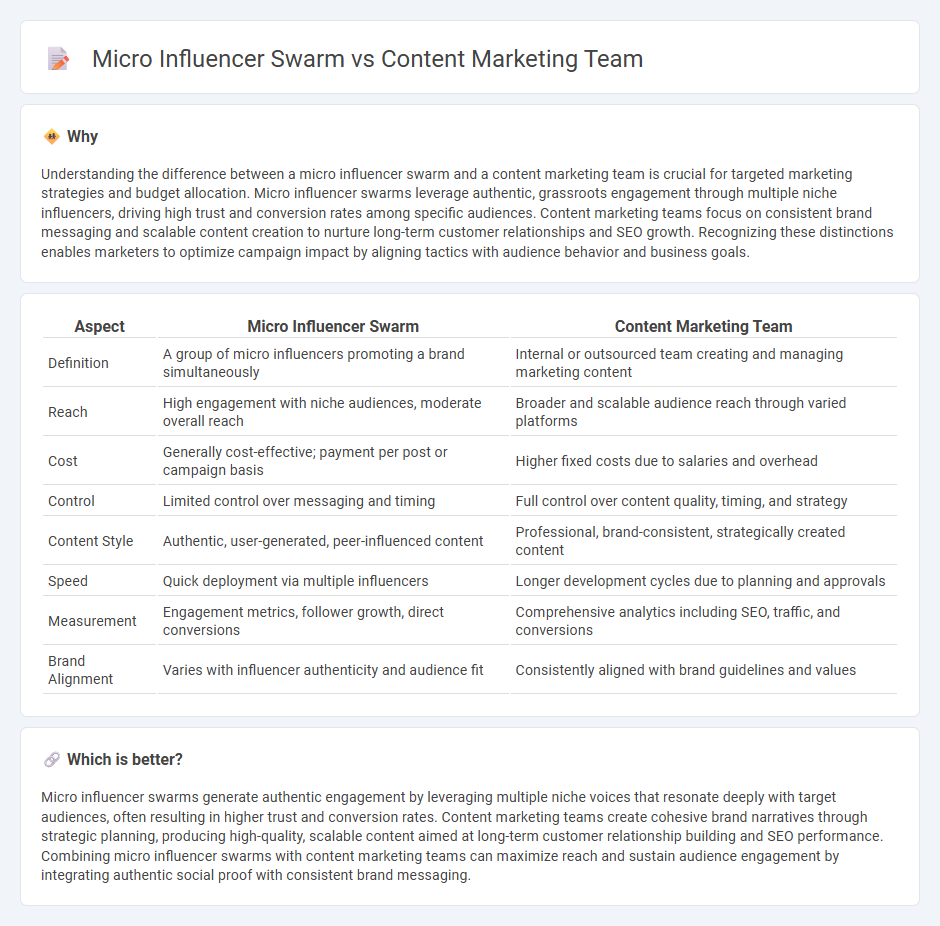 Micro Influencer Swarm vs Content Marketing Team

Why

Understanding the difference between a micro influencer swarm and a content marketing team is crucial for targeted marketing strategies and budget allocation. Micro influencer swarms leverage authentic, grassroots engagement through multiple niche influencers, driving high trust and conversion rates among specific audiences. Content marketing teams focus on consistent brand messaging and scalable content creation to nurture long-term customer relationships and SEO growth. Recognizing these distinctions enables marketers to optimize campaign impact by aligning tactics with audience behavior and business goals.

| Aspect | Micro Influencer Swarm | Content Marketing Team |
|---|---|---|
| Definition | A group of micro influencers promoting a brand simultaneously | Internal or outsourced team creating and managing marketing content |
| Reach | High engagement with niche audiences, moderate overall reach | Broader and scalable audience reach through varied platforms |
| Cost | Generally cost-effective; payment per post or campaign basis | Higher fixed costs due to salaries and overhead |
| Control | Limited control over messaging and timing | Full control over content quality, timing, and strategy |
| Content Style | Authentic, user-generated, peer-influenced content | Professional, brand-consistent, strategically created content |
| Speed | Quick deployment via multiple influencers | Longer development cycles due to planning and approvals |
| Measurement | Engagement metrics, follower growth, direct conversions | Comprehensive analytics including SEO, traffic, and conversions |
| Brand Alignment | Varies with influencer authenticity and audience fit | Consistently aligned with brand guidelines and values |

Which is better?

Micro influencer swarms generate authentic engagement by leveraging multiple niche voices that resonate deeply with target audiences, often resulting in higher trust and conversion rates. Content marketing teams create cohesive brand narratives through strategic planning, producing high-quality, scalable content aimed at long-term customer relationship building and SEO performance. Combining micro influencer swarms with content marketing teams can maximize reach and sustain audience engagement by integrating authentic social proof with consistent brand messaging.