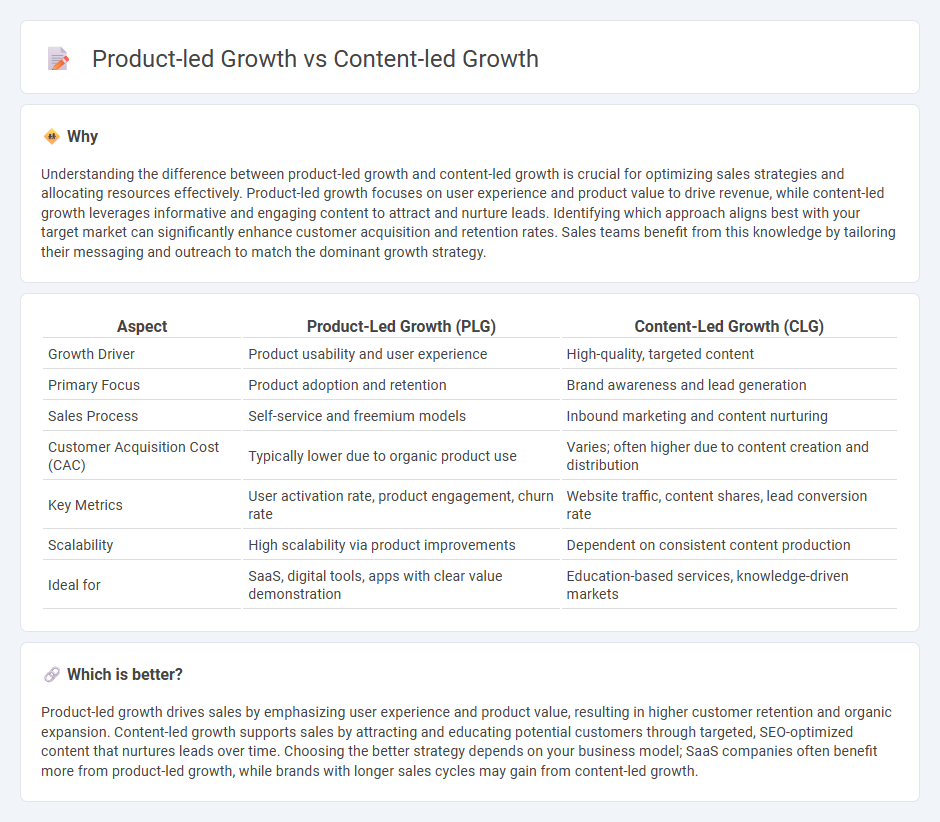 Product-led Growth vs Content-led Growth

Why

Understanding the difference between product-led growth and content-led growth is crucial for optimizing sales strategies and allocating resources effectively. Product-led growth focuses on user experience and product value to drive revenue, while content-led growth leverages informative and engaging content to attract and nurture leads. Identifying which approach aligns best with your target market can significantly enhance customer acquisition and retention rates. Sales teams benefit from this knowledge by tailoring their messaging and outreach to match the dominant growth strategy.

| Aspect | Product-Led Growth (PLG) | Content-Led Growth (CLG) |
|---|---|---|
| Growth Driver | Product usability and user experience | High-quality, targeted content |
| Primary Focus | Product adoption and retention | Brand awareness and lead generation |
| Sales Process | Self-service and freemium models | Inbound marketing and content nurturing |
| Customer Acquisition Cost (CAC) | Typically lower due to organic product use | Varies; often higher due to content creation and distribution |
| Key Metrics | User activation rate, product engagement, churn rate | Website traffic, content shares, lead conversion rate |
| Scalability | High scalability via product improvements | Dependent on consistent content production |
| Ideal for | SaaS, digital tools, apps with clear value demonstration | Education-based services, knowledge-driven markets |

Which is better?

Product-led growth drives sales by emphasizing user experience and product value, resulting in higher customer retention and organic expansion. Content-led growth supports sales by attracting and educating potential customers through targeted, SEO-optimized content that nurtures leads over time. Choosing the better strategy depends on your business model; SaaS companies often benefit more from product-led growth, while brands with longer sales cycles may gain from content-led growth.