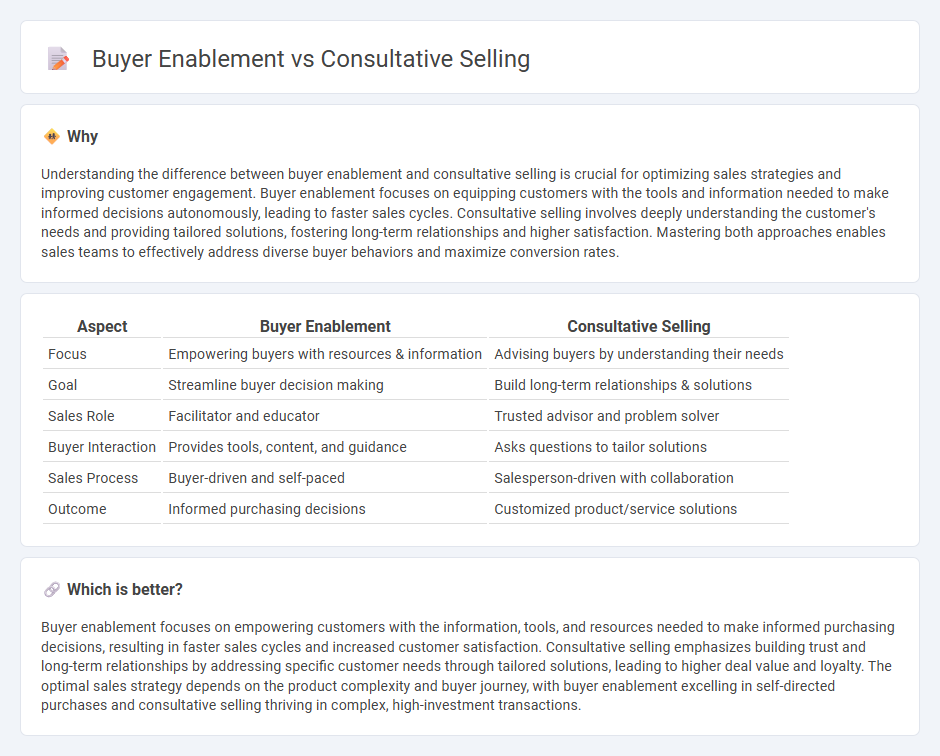 Buyer Enablement vs Consultative Selling

Why

Understanding the difference between buyer enablement and consultative selling is crucial for optimizing sales strategies and improving customer engagement. Buyer enablement focuses on equipping customers with the tools and information needed to make informed decisions autonomously, leading to faster sales cycles. Consultative selling involves deeply understanding the customer's needs and providing tailored solutions, fostering long-term relationships and higher satisfaction. Mastering both approaches enables sales teams to effectively address diverse buyer behaviors and maximize conversion rates.

| Aspect | Buyer Enablement | Consultative Selling |
|---|---|---|
| Focus | Empowering buyers with resources & information | Advising buyers by understanding their needs |
| Goal | Streamline buyer decision making | Build long-term relationships & solutions |
| Sales Role | Facilitator and educator | Trusted advisor and problem solver |
| Buyer Interaction | Provides tools, content, and guidance | Asks questions to tailor solutions |
| Sales Process | Buyer-driven and self-paced | Salesperson-driven with collaboration |
| Outcome | Informed purchasing decisions | Customized product/service solutions |

Which is better?

Buyer enablement focuses on empowering customers with the information, tools, and resources needed to make informed purchasing decisions, resulting in faster sales cycles and increased customer satisfaction. Consultative selling emphasizes building trust and long-term relationships by addressing specific customer needs through tailored solutions, leading to higher deal value and loyalty. The optimal sales strategy depends on the product complexity and buyer journey, with buyer enablement excelling in self-directed purchases and consultative selling thriving in complex, high-investment transactions.