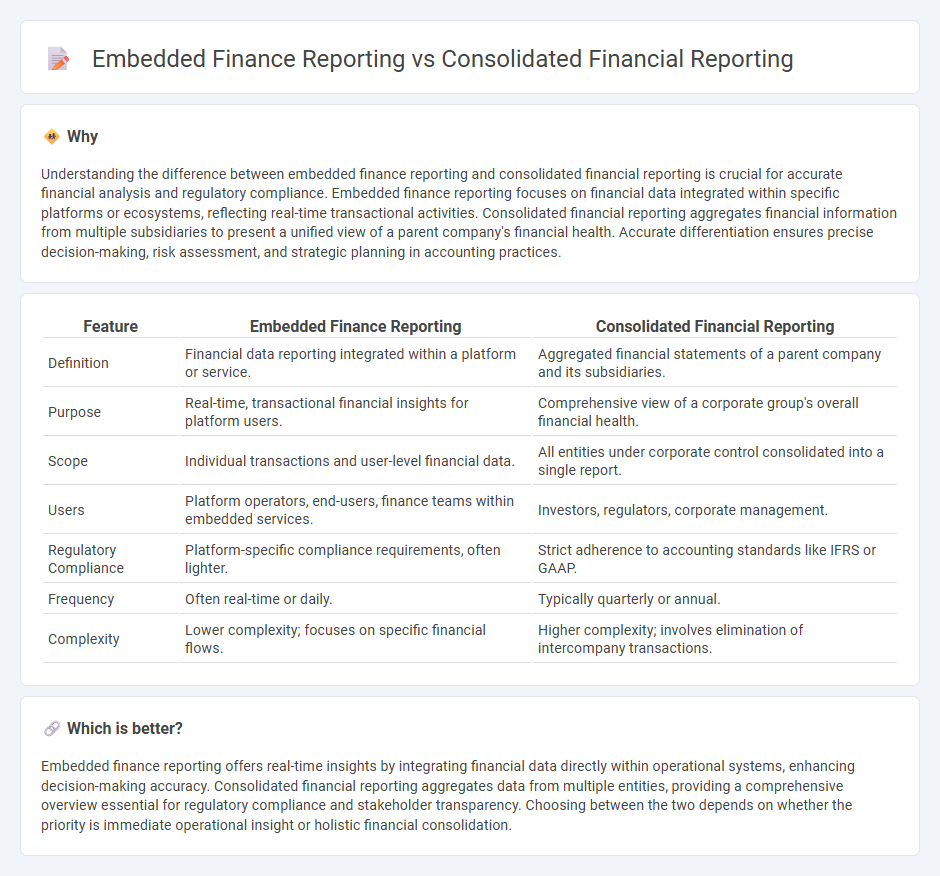 Embedded Finance Reporting vs Consolidated Financial Reporting

Why

Understanding the difference between embedded finance reporting and consolidated financial reporting is crucial for accurate financial analysis and regulatory compliance. Embedded finance reporting focuses on financial data integrated within specific platforms or ecosystems, reflecting real-time transactional activities. Consolidated financial reporting aggregates financial information from multiple subsidiaries to present a unified view of a parent company's financial health. Accurate differentiation ensures precise decision-making, risk assessment, and strategic planning in accounting practices.

| Feature | Embedded Finance Reporting | Consolidated Financial Reporting |
|---|---|---|
| Definition | Financial data reporting integrated within a platform or service. | Aggregated financial statements of a parent company and its subsidiaries. |
| Purpose | Real-time, transactional financial insights for platform users. | Comprehensive view of a corporate group's overall financial health. |
| Scope | Individual transactions and user-level financial data. | All entities under corporate control consolidated into a single report. |
| Users | Platform operators, end-users, finance teams within embedded services. | Investors, regulators, corporate management. |
| Regulatory Compliance | Platform-specific compliance requirements, often lighter. | Strict adherence to accounting standards like IFRS or GAAP. |
| Frequency | Often real-time or daily. | Typically quarterly or annual. |
| Complexity | Lower complexity; focuses on specific financial flows. | Higher complexity; involves elimination of intercompany transactions. |

Which is better?

Embedded finance reporting offers real-time insights by integrating financial data directly within operational systems, enhancing decision-making accuracy. Consolidated financial reporting aggregates data from multiple entities, providing a comprehensive overview essential for regulatory compliance and stakeholder transparency. Choosing between the two depends on whether the priority is immediate operational insight or holistic financial consolidation.