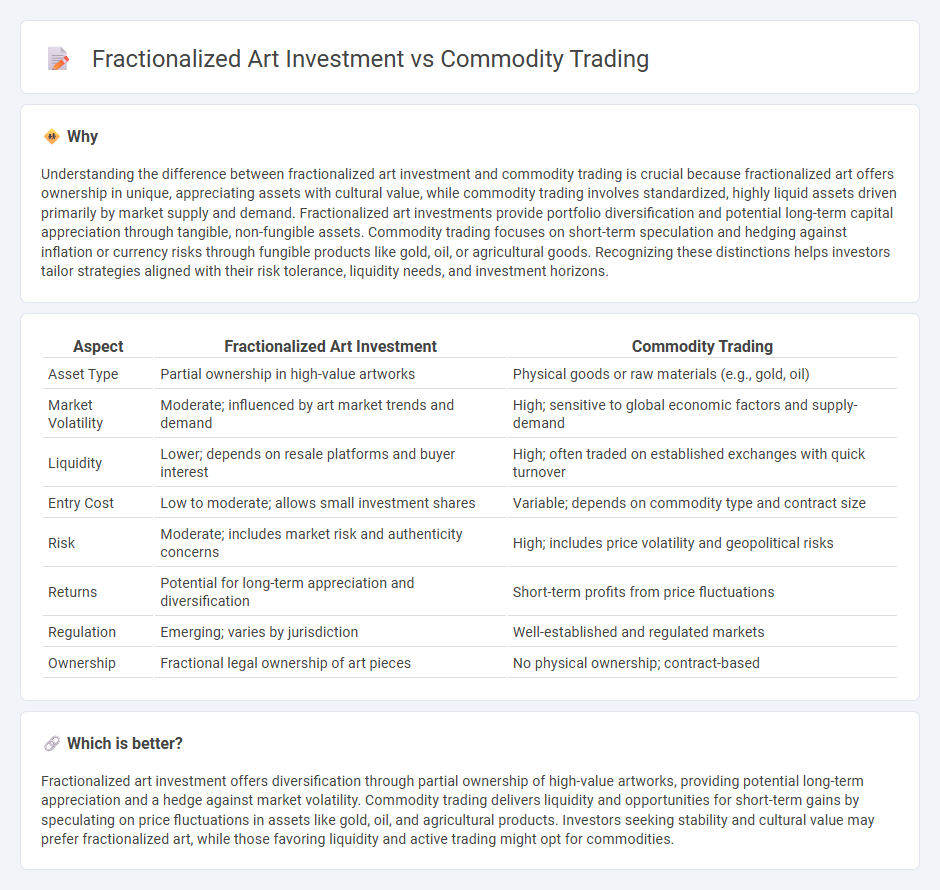 Fractionalized Art Investment vs Commodity Trading

Why

Understanding the difference between fractionalized art investment and commodity trading is crucial because fractionalized art offers ownership in unique, appreciating assets with cultural value, while commodity trading involves standardized, highly liquid assets driven primarily by market supply and demand. Fractionalized art investments provide portfolio diversification and potential long-term capital appreciation through tangible, non-fungible assets. Commodity trading focuses on short-term speculation and hedging against inflation or currency risks through fungible products like gold, oil, or agricultural goods. Recognizing these distinctions helps investors tailor strategies aligned with their risk tolerance, liquidity needs, and investment horizons.

| Aspect | Fractionalized Art Investment | Commodity Trading |
|---|---|---|
| Asset Type | Partial ownership in high-value artworks | Physical goods or raw materials (e.g., gold, oil) |
| Market Volatility | Moderate; influenced by art market trends and demand | High; sensitive to global economic factors and supply-demand |
| Liquidity | Lower; depends on resale platforms and buyer interest | High; often traded on established exchanges with quick turnover |
| Entry Cost | Low to moderate; allows small investment shares | Variable; depends on commodity type and contract size |
| Risk | Moderate; includes market risk and authenticity concerns | High; includes price volatility and geopolitical risks |
| Returns | Potential for long-term appreciation and diversification | Short-term profits from price fluctuations |
| Regulation | Emerging; varies by jurisdiction | Well-established and regulated markets |
| Ownership | Fractional legal ownership of art pieces | No physical ownership; contract-based |

Which is better?

Fractionalized art investment offers diversification through partial ownership of high-value artworks, providing potential long-term appreciation and a hedge against market volatility. Commodity trading delivers liquidity and opportunities for short-term gains by speculating on price fluctuations in assets like gold, oil, and agricultural products. Investors seeking stability and cultural value may prefer fractionalized art, while those favoring liquidity and active trading might opt for commodities.