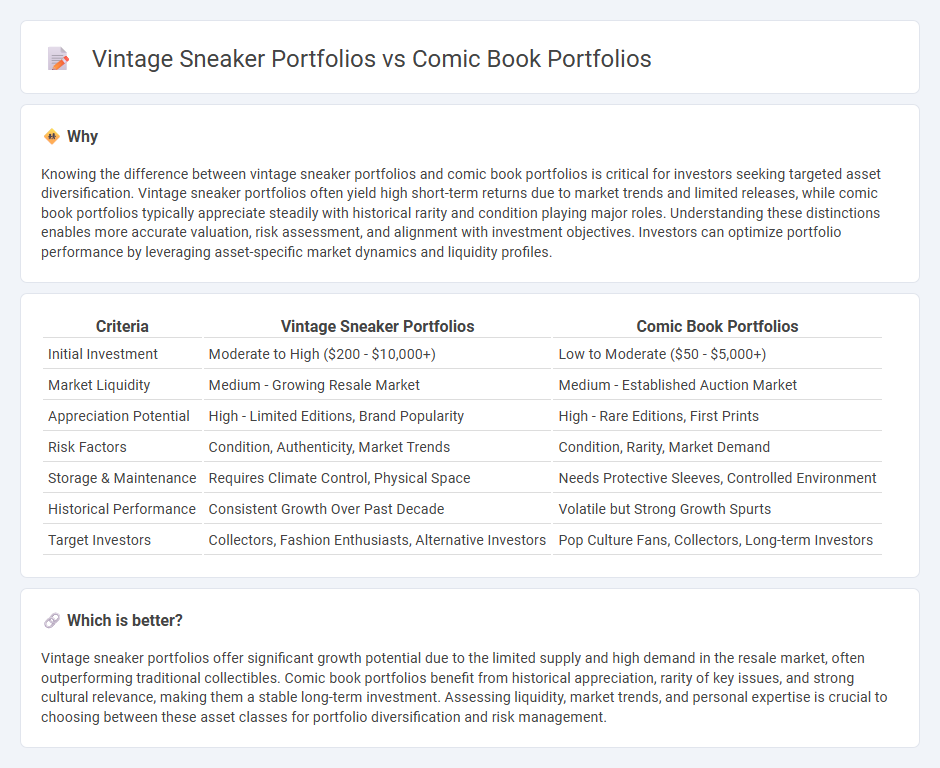 Vintage Sneaker Portfolios vs Comic Book Portfolios

Why

Knowing the difference between vintage sneaker portfolios and comic book portfolios is critical for investors seeking targeted asset diversification. Vintage sneaker portfolios often yield high short-term returns due to market trends and limited releases, while comic book portfolios typically appreciate steadily with historical rarity and condition playing major roles. Understanding these distinctions enables more accurate valuation, risk assessment, and alignment with investment objectives. Investors can optimize portfolio performance by leveraging asset-specific market dynamics and liquidity profiles.

| Criteria | Vintage Sneaker Portfolios | Comic Book Portfolios |
|---|---|---|
| Initial Investment | Moderate to High (\$200 - \$10,000+) | Low to Moderate (\$50 - \$5,000+) |
| Market Liquidity | Medium - Growing Resale Market | Medium - Established Auction Market |
| Appreciation Potential | High - Limited Editions, Brand Popularity | High - Rare Editions, First Prints |
| Risk Factors | Condition, Authenticity, Market Trends | Condition, Rarity, Market Demand |
| Storage & Maintenance | Requires Climate Control, Physical Space | Needs Protective Sleeves, Controlled Environment |
| Historical Performance | Consistent Growth Over Past Decade | Volatile but Strong Growth Spurts |
| Target Investors | Collectors, Fashion Enthusiasts, Alternative Investors | Pop Culture Fans, Collectors, Long-term Investors |

Which is better?

Vintage sneaker portfolios offer significant growth potential due to the limited supply and high demand in the resale market, often outperforming traditional collectibles. Comic book portfolios benefit from historical appreciation, rarity of key issues, and strong cultural relevance, making them a stable long-term investment. Assessing liquidity, market trends, and personal expertise is crucial to choosing between these asset classes for portfolio diversification and risk management.