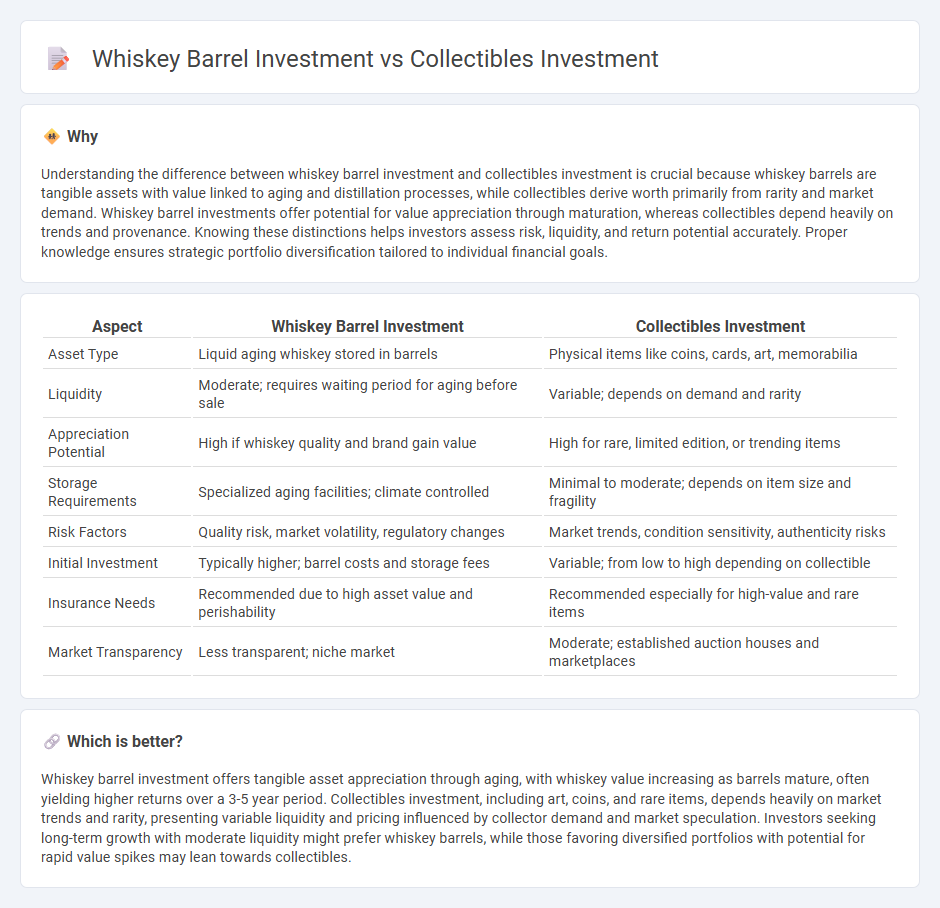 Whiskey Barrel Investment vs Collectibles Investment

Why

Understanding the difference between whiskey barrel investment and collectibles investment is crucial because whiskey barrels are tangible assets with value linked to aging and distillation processes, while collectibles derive worth primarily from rarity and market demand. Whiskey barrel investments offer potential for value appreciation through maturation, whereas collectibles depend heavily on trends and provenance. Knowing these distinctions helps investors assess risk, liquidity, and return potential accurately. Proper knowledge ensures strategic portfolio diversification tailored to individual financial goals.

| Aspect | Whiskey Barrel Investment | Collectibles Investment |
|---|---|---|
| Asset Type | Liquid aging whiskey stored in barrels | Physical items like coins, cards, art, memorabilia |
| Liquidity | Moderate; requires waiting period for aging before sale | Variable; depends on demand and rarity |
| Appreciation Potential | High if whiskey quality and brand gain value | High for rare, limited edition, or trending items |
| Storage Requirements | Specialized aging facilities; climate controlled | Minimal to moderate; depends on item size and fragility |
| Risk Factors | Quality risk, market volatility, regulatory changes | Market trends, condition sensitivity, authenticity risks |
| Initial Investment | Typically higher; barrel costs and storage fees | Variable; from low to high depending on collectible |
| Insurance Needs | Recommended due to high asset value and perishability | Recommended especially for high-value and rare items |
| Market Transparency | Less transparent; niche market | Moderate; established auction houses and marketplaces |

Which is better?

Whiskey barrel investment offers tangible asset appreciation through aging, with whiskey value increasing as barrels mature, often yielding higher returns over a 3-5 year period. Collectibles investment, including art, coins, and rare items, depends heavily on market trends and rarity, presenting variable liquidity and pricing influenced by collector demand and market speculation. Investors seeking long-term growth with moderate liquidity might prefer whiskey barrels, while those favoring diversified portfolios with potential for rapid value spikes may lean towards collectibles.