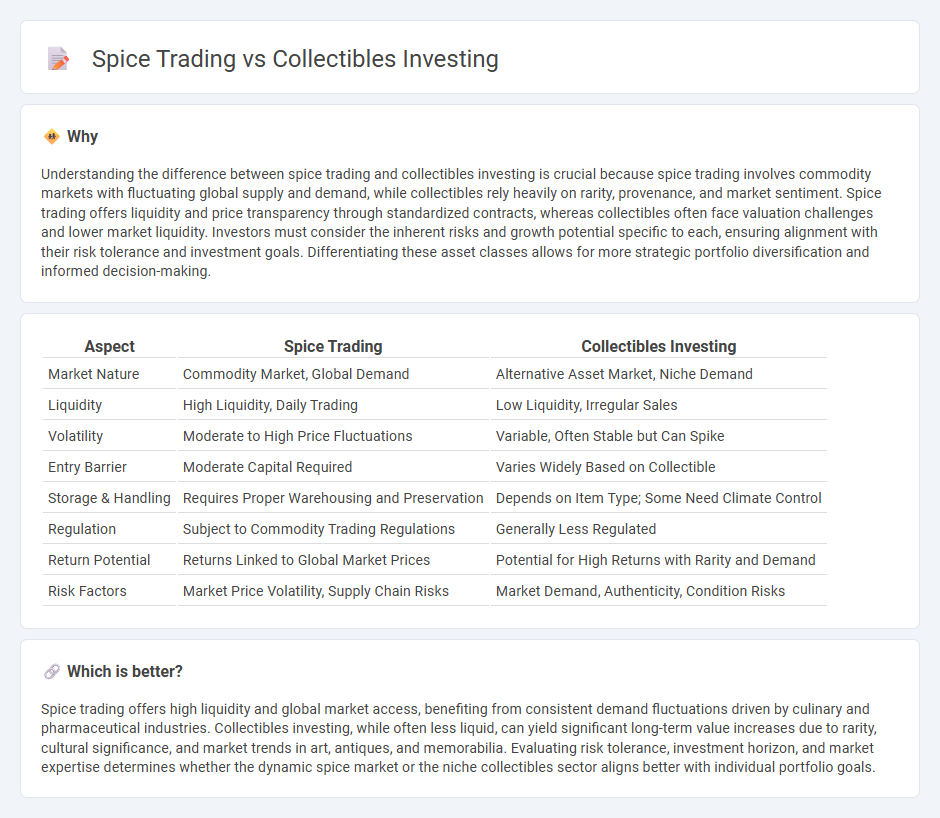 Spice Trading vs Collectibles Investing

Why

Understanding the difference between spice trading and collectibles investing is crucial because spice trading involves commodity markets with fluctuating global supply and demand, while collectibles rely heavily on rarity, provenance, and market sentiment. Spice trading offers liquidity and price transparency through standardized contracts, whereas collectibles often face valuation challenges and lower market liquidity. Investors must consider the inherent risks and growth potential specific to each, ensuring alignment with their risk tolerance and investment goals. Differentiating these asset classes allows for more strategic portfolio diversification and informed decision-making.

| Aspect | Spice Trading | Collectibles Investing |
|---|---|---|
| Market Nature | Commodity Market, Global Demand | Alternative Asset Market, Niche Demand |
| Liquidity | High Liquidity, Daily Trading | Low Liquidity, Irregular Sales |
| Volatility | Moderate to High Price Fluctuations | Variable, Often Stable but Can Spike |
| Entry Barrier | Moderate Capital Required | Varies Widely Based on Collectible |
| Storage & Handling | Requires Proper Warehousing and Preservation | Depends on Item Type; Some Need Climate Control |
| Regulation | Subject to Commodity Trading Regulations | Generally Less Regulated |
| Return Potential | Returns Linked to Global Market Prices | Potential for High Returns with Rarity and Demand |
| Risk Factors | Market Price Volatility, Supply Chain Risks | Market Demand, Authenticity, Condition Risks |

Which is better?

Spice trading offers high liquidity and global market access, benefiting from consistent demand fluctuations driven by culinary and pharmaceutical industries. Collectibles investing, while often less liquid, can yield significant long-term value increases due to rarity, cultural significance, and market trends in art, antiques, and memorabilia. Evaluating risk tolerance, investment horizon, and market expertise determines whether the dynamic spice market or the niche collectibles sector aligns better with individual portfolio goals.