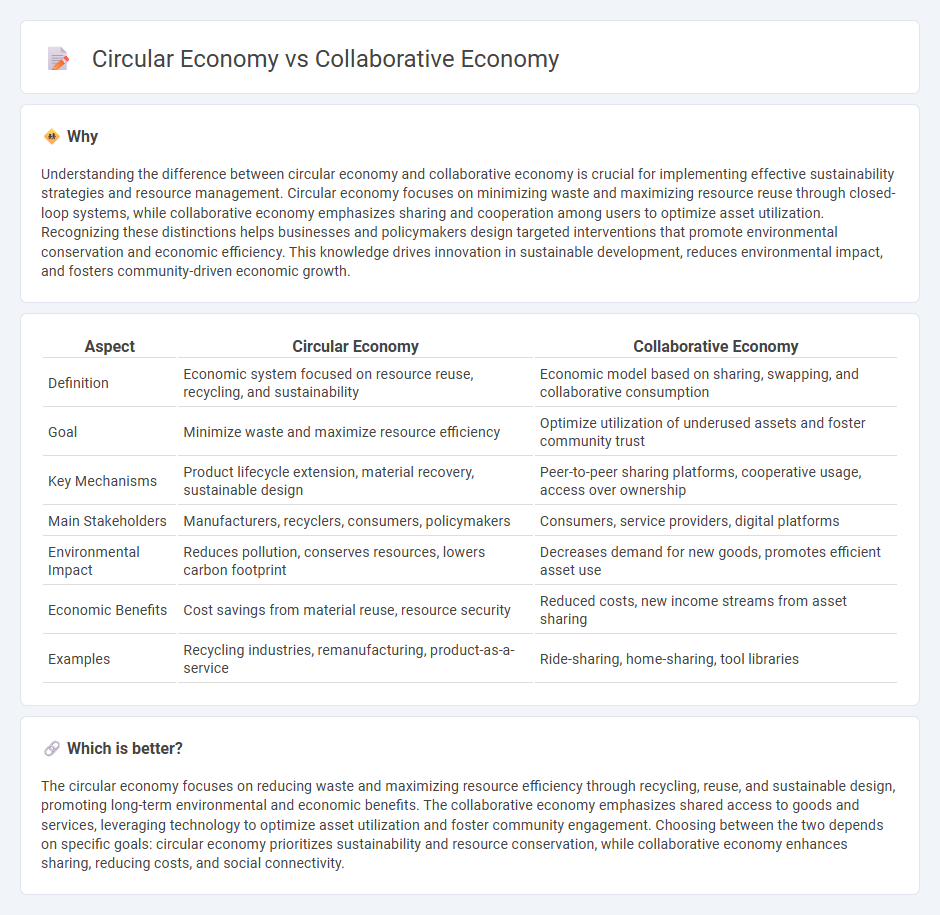 Circular Economy vs Collaborative Economy

Why

Understanding the difference between circular economy and collaborative economy is crucial for implementing effective sustainability strategies and resource management. Circular economy focuses on minimizing waste and maximizing resource reuse through closed-loop systems, while collaborative economy emphasizes sharing and cooperation among users to optimize asset utilization. Recognizing these distinctions helps businesses and policymakers design targeted interventions that promote environmental conservation and economic efficiency. This knowledge drives innovation in sustainable development, reduces environmental impact, and fosters community-driven economic growth.

| Aspect | Circular Economy | Collaborative Economy |
|---|---|---|
| Definition | Economic system focused on resource reuse, recycling, and sustainability | Economic model based on sharing, swapping, and collaborative consumption |
| Goal | Minimize waste and maximize resource efficiency | Optimize utilization of underused assets and foster community trust |
| Key Mechanisms | Product lifecycle extension, material recovery, sustainable design | Peer-to-peer sharing platforms, cooperative usage, access over ownership |
| Main Stakeholders | Manufacturers, recyclers, consumers, policymakers | Consumers, service providers, digital platforms |
| Environmental Impact | Reduces pollution, conserves resources, lowers carbon footprint | Decreases demand for new goods, promotes efficient asset use |
| Economic Benefits | Cost savings from material reuse, resource security | Reduced costs, new income streams from asset sharing |
| Examples | Recycling industries, remanufacturing, product-as-a-service | Ride-sharing, home-sharing, tool libraries |

Which is better?

The circular economy focuses on reducing waste and maximizing resource efficiency through recycling, reuse, and sustainable design, promoting long-term environmental and economic benefits. The collaborative economy emphasizes shared access to goods and services, leveraging technology to optimize asset utilization and foster community engagement. Choosing between the two depends on specific goals: circular economy prioritizes sustainability and resource conservation, while collaborative economy enhances sharing, reducing costs, and social connectivity.