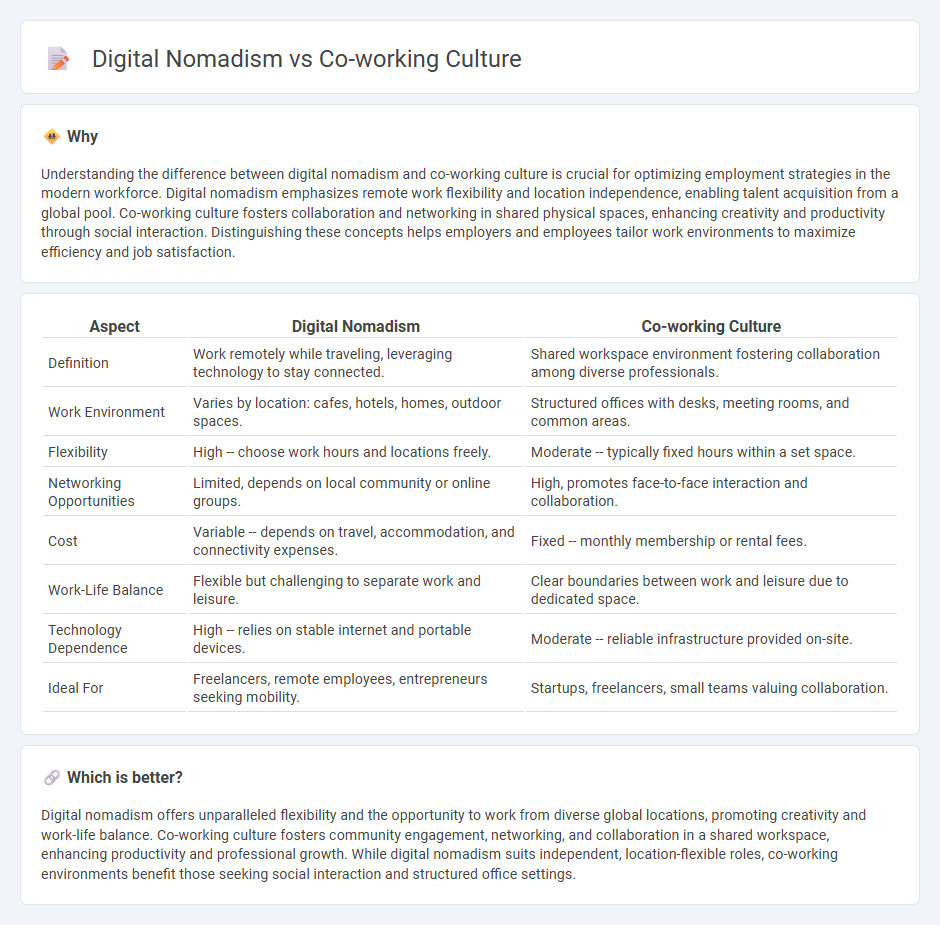 Digital Nomadism vs Co-working Culture

Why

Understanding the difference between digital nomadism and co-working culture is crucial for optimizing employment strategies in the modern workforce. Digital nomadism emphasizes remote work flexibility and location independence, enabling talent acquisition from a global pool. Co-working culture fosters collaboration and networking in shared physical spaces, enhancing creativity and productivity through social interaction. Distinguishing these concepts helps employers and employees tailor work environments to maximize efficiency and job satisfaction.

| Aspect | Digital Nomadism | Co-working Culture |
|---|---|---|
| Definition | Work remotely while traveling, leveraging technology to stay connected. | Shared workspace environment fostering collaboration among diverse professionals. |
| Work Environment | Varies by location: cafes, hotels, homes, outdoor spaces. | Structured offices with desks, meeting rooms, and common areas. |
| Flexibility | High -- choose work hours and locations freely. | Moderate -- typically fixed hours within a set space. |
| Networking Opportunities | Limited, depends on local community or online groups. | High, promotes face-to-face interaction and collaboration. |
| Cost | Variable -- depends on travel, accommodation, and connectivity expenses. | Fixed -- monthly membership or rental fees. |
| Work-Life Balance | Flexible but challenging to separate work and leisure. | Clear boundaries between work and leisure due to dedicated space. |
| Technology Dependence | High -- relies on stable internet and portable devices. | Moderate -- reliable infrastructure provided on-site. |
| Ideal For | Freelancers, remote employees, entrepreneurs seeking mobility. | Startups, freelancers, small teams valuing collaboration. |

Which is better?

Digital nomadism offers unparalleled flexibility and the opportunity to work from diverse global locations, promoting creativity and work-life balance. Co-working culture fosters community engagement, networking, and collaboration in a shared workspace, enhancing productivity and professional growth. While digital nomadism suits independent, location-flexible roles, co-working environments benefit those seeking social interaction and structured office settings.