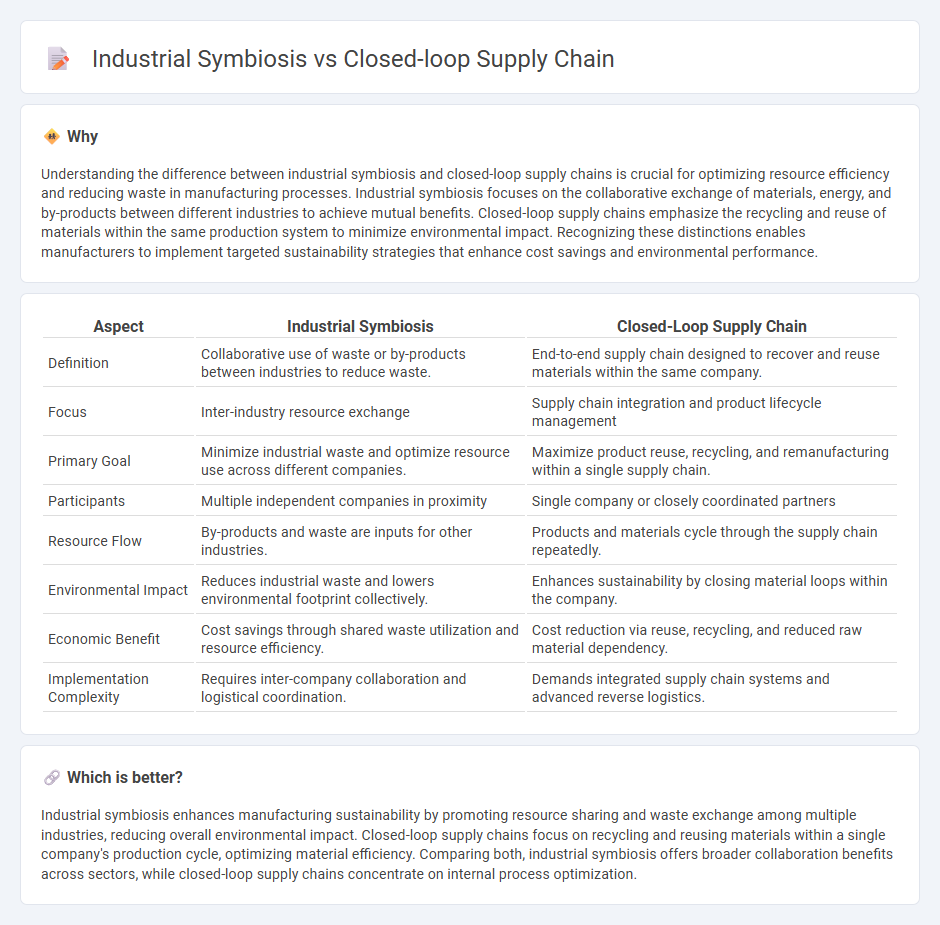 Industrial Symbiosis vs Closed-loop Supply Chain

Why

Understanding the difference between industrial symbiosis and closed-loop supply chains is crucial for optimizing resource efficiency and reducing waste in manufacturing processes. Industrial symbiosis focuses on the collaborative exchange of materials, energy, and by-products between different industries to achieve mutual benefits. Closed-loop supply chains emphasize the recycling and reuse of materials within the same production system to minimize environmental impact. Recognizing these distinctions enables manufacturers to implement targeted sustainability strategies that enhance cost savings and environmental performance.

| Aspect | Industrial Symbiosis | Closed-Loop Supply Chain |
|---|---|---|
| Definition | Collaborative use of waste or by-products between industries to reduce waste. | End-to-end supply chain designed to recover and reuse materials within the same company. |
| Focus | Inter-industry resource exchange | Supply chain integration and product lifecycle management |
| Primary Goal | Minimize industrial waste and optimize resource use across different companies. | Maximize product reuse, recycling, and remanufacturing within a single supply chain. |
| Participants | Multiple independent companies in proximity | Single company or closely coordinated partners |
| Resource Flow | By-products and waste are inputs for other industries. | Products and materials cycle through the supply chain repeatedly. |
| Environmental Impact | Reduces industrial waste and lowers environmental footprint collectively. | Enhances sustainability by closing material loops within the company. |
| Economic Benefit | Cost savings through shared waste utilization and resource efficiency. | Cost reduction via reuse, recycling, and reduced raw material dependency. |
| Implementation Complexity | Requires inter-company collaboration and logistical coordination. | Demands integrated supply chain systems and advanced reverse logistics. |

Which is better?

Industrial symbiosis enhances manufacturing sustainability by promoting resource sharing and waste exchange among multiple industries, reducing overall environmental impact. Closed-loop supply chains focus on recycling and reusing materials within a single company's production cycle, optimizing material efficiency. Comparing both, industrial symbiosis offers broader collaboration benefits across sectors, while closed-loop supply chains concentrate on internal process optimization.