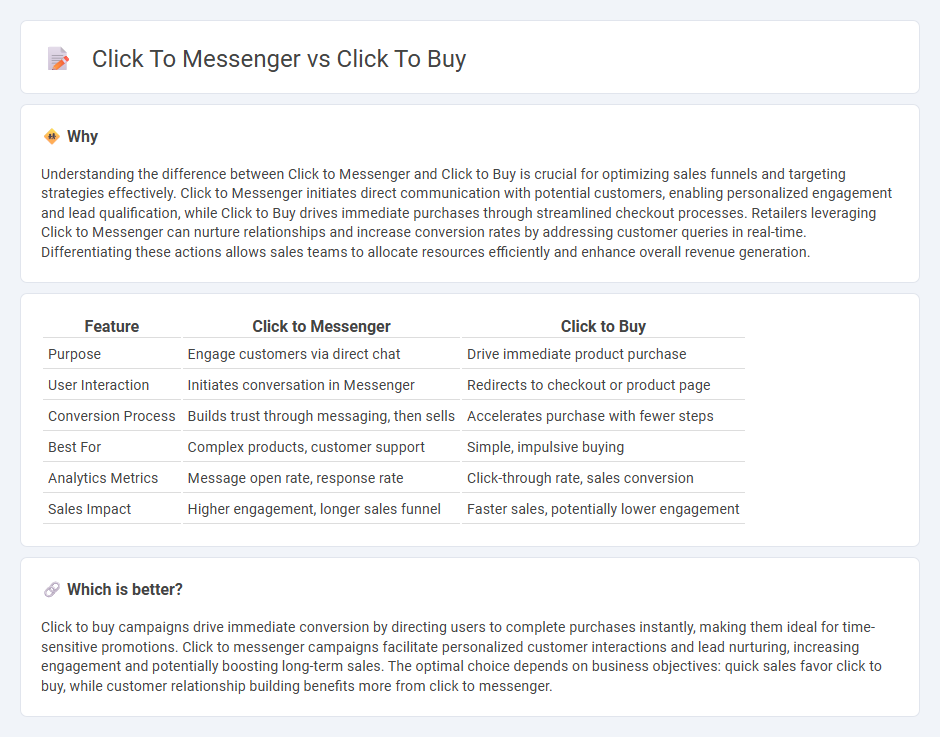 Click To Messenger vs Click To Buy

Why

Understanding the difference between Click to Messenger and Click to Buy is crucial for optimizing sales funnels and targeting strategies effectively. Click to Messenger initiates direct communication with potential customers, enabling personalized engagement and lead qualification, while Click to Buy drives immediate purchases through streamlined checkout processes. Retailers leveraging Click to Messenger can nurture relationships and increase conversion rates by addressing customer queries in real-time. Differentiating these actions allows sales teams to allocate resources efficiently and enhance overall revenue generation.

| Feature | Click to Messenger | Click to Buy |
|---|---|---|
| Purpose | Engage customers via direct chat | Drive immediate product purchase |
| User Interaction | Initiates conversation in Messenger | Redirects to checkout or product page |
| Conversion Process | Builds trust through messaging, then sells | Accelerates purchase with fewer steps |
| Best For | Complex products, customer support | Simple, impulsive buying |
| Analytics Metrics | Message open rate, response rate | Click-through rate, sales conversion |
| Sales Impact | Higher engagement, longer sales funnel | Faster sales, potentially lower engagement |

Which is better?

Click to buy campaigns drive immediate conversion by directing users to complete purchases instantly, making them ideal for time-sensitive promotions. Click to messenger campaigns facilitate personalized customer interactions and lead nurturing, increasing engagement and potentially boosting long-term sales. The optimal choice depends on business objectives: quick sales favor click to buy, while customer relationship building benefits more from click to messenger.