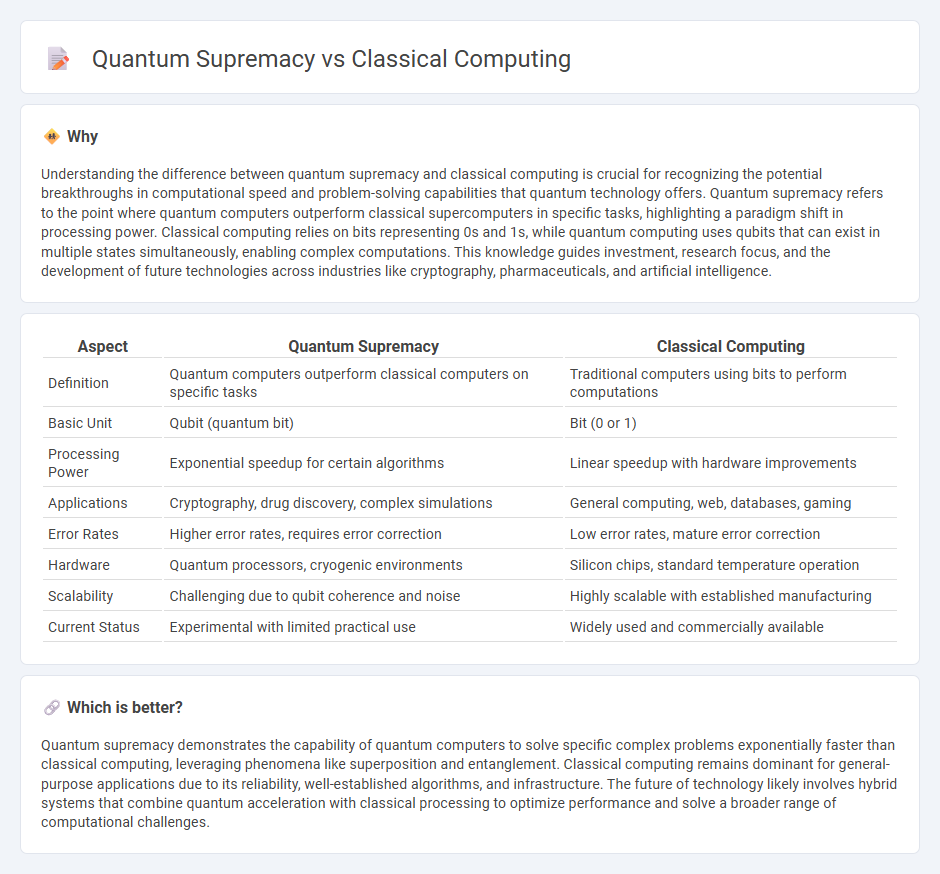 Quantum Supremacy vs Classical Computing

Why

Understanding the difference between quantum supremacy and classical computing is crucial for recognizing the potential breakthroughs in computational speed and problem-solving capabilities that quantum technology offers. Quantum supremacy refers to the point where quantum computers outperform classical supercomputers in specific tasks, highlighting a paradigm shift in processing power. Classical computing relies on bits representing 0s and 1s, while quantum computing uses qubits that can exist in multiple states simultaneously, enabling complex computations. This knowledge guides investment, research focus, and the development of future technologies across industries like cryptography, pharmaceuticals, and artificial intelligence.

| Aspect | Quantum Supremacy | Classical Computing |
|---|---|---|
| Definition | Quantum computers outperform classical computers on specific tasks | Traditional computers using bits to perform computations |
| Basic Unit | Qubit (quantum bit) | Bit (0 or 1) |
| Processing Power | Exponential speedup for certain algorithms | Linear speedup with hardware improvements |
| Applications | Cryptography, drug discovery, complex simulations | General computing, web, databases, gaming |
| Error Rates | Higher error rates, requires error correction | Low error rates, mature error correction |
| Hardware | Quantum processors, cryogenic environments | Silicon chips, standard temperature operation |
| Scalability | Challenging due to qubit coherence and noise | Highly scalable with established manufacturing |
| Current Status | Experimental with limited practical use | Widely used and commercially available |

Which is better?

Quantum supremacy demonstrates the capability of quantum computers to solve specific complex problems exponentially faster than classical computing, leveraging phenomena like superposition and entanglement. Classical computing remains dominant for general-purpose applications due to its reliability, well-established algorithms, and infrastructure. The future of technology likely involves hybrid systems that combine quantum acceleration with classical processing to optimize performance and solve a broader range of computational challenges.