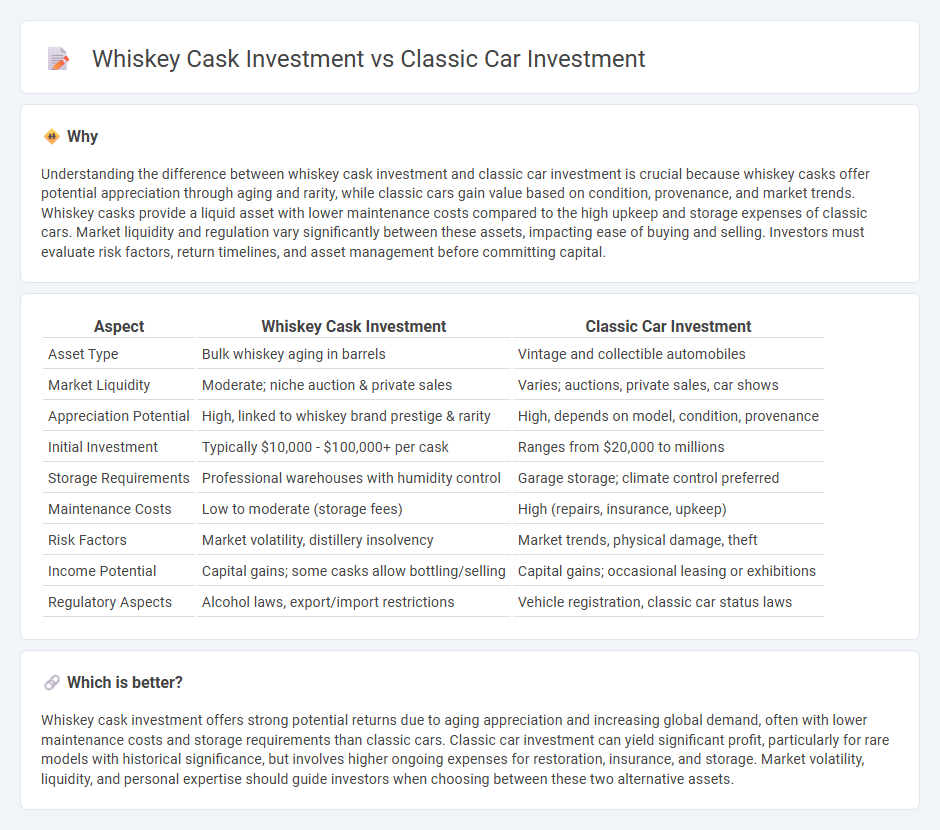 Whiskey Cask Investment vs Classic Car Investment

Why

Understanding the difference between whiskey cask investment and classic car investment is crucial because whiskey casks offer potential appreciation through aging and rarity, while classic cars gain value based on condition, provenance, and market trends. Whiskey casks provide a liquid asset with lower maintenance costs compared to the high upkeep and storage expenses of classic cars. Market liquidity and regulation vary significantly between these assets, impacting ease of buying and selling. Investors must evaluate risk factors, return timelines, and asset management before committing capital.

| Aspect | Whiskey Cask Investment | Classic Car Investment |
|---|---|---|
| Asset Type | Bulk whiskey aging in barrels | Vintage and collectible automobiles |
| Market Liquidity | Moderate; niche auction & private sales | Varies; auctions, private sales, car shows |
| Appreciation Potential | High, linked to whiskey brand prestige & rarity | High, depends on model, condition, provenance |
| Initial Investment | Typically \$10,000 - \$100,000+ per cask | Ranges from \$20,000 to millions |
| Storage Requirements | Professional warehouses with humidity control | Garage storage; climate control preferred |
| Maintenance Costs | Low to moderate (storage fees) | High (repairs, insurance, upkeep) |
| Risk Factors | Market volatility, distillery insolvency | Market trends, physical damage, theft |
| Income Potential | Capital gains; some casks allow bottling/selling | Capital gains; occasional leasing or exhibitions |
| Regulatory Aspects | Alcohol laws, export/import restrictions | Vehicle registration, classic car status laws |

Which is better?

Whiskey cask investment offers strong potential returns due to aging appreciation and increasing global demand, often with lower maintenance costs and storage requirements than classic cars. Classic car investment can yield significant profit, particularly for rare models with historical significance, but involves higher ongoing expenses for restoration, insurance, and storage. Market volatility, liquidity, and personal expertise should guide investors when choosing between these two alternative assets.