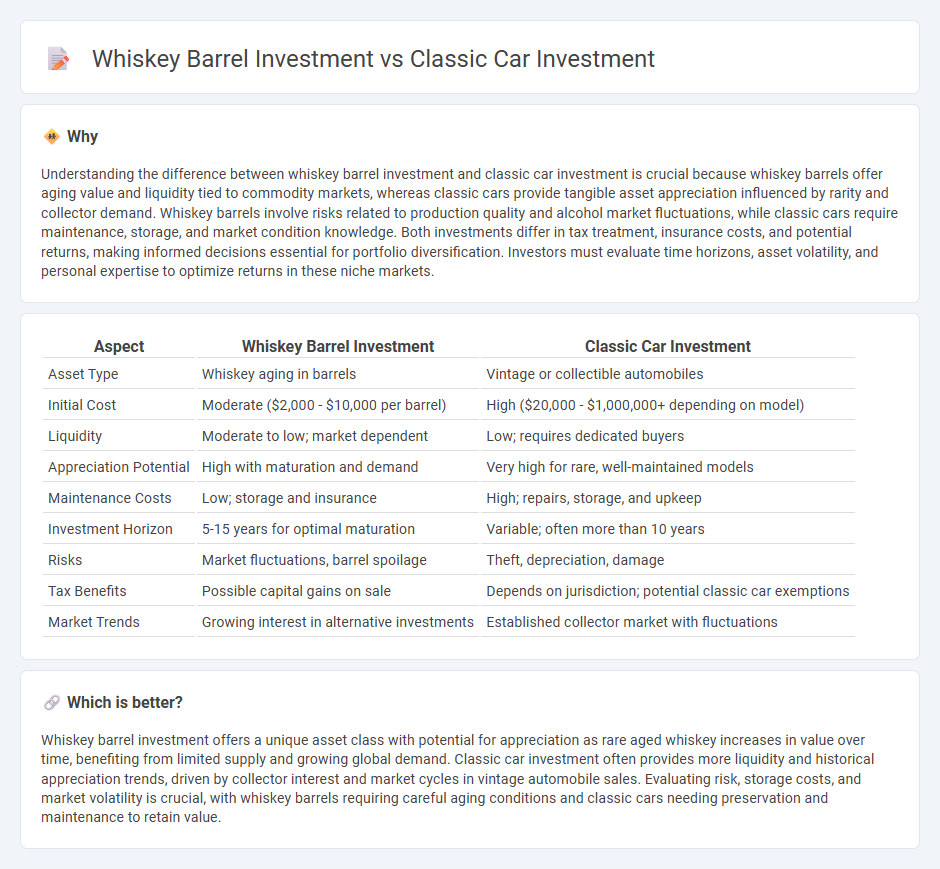 Whiskey Barrel Investment vs Classic Car Investment

Why

Understanding the difference between whiskey barrel investment and classic car investment is crucial because whiskey barrels offer aging value and liquidity tied to commodity markets, whereas classic cars provide tangible asset appreciation influenced by rarity and collector demand. Whiskey barrels involve risks related to production quality and alcohol market fluctuations, while classic cars require maintenance, storage, and market condition knowledge. Both investments differ in tax treatment, insurance costs, and potential returns, making informed decisions essential for portfolio diversification. Investors must evaluate time horizons, asset volatility, and personal expertise to optimize returns in these niche markets.

| Aspect | Whiskey Barrel Investment | Classic Car Investment |
|---|---|---|
| Asset Type | Whiskey aging in barrels | Vintage or collectible automobiles |
| Initial Cost | Moderate ($2,000 - $10,000 per barrel) | High ($20,000 - $1,000,000+ depending on model) |
| Liquidity | Moderate to low; market dependent | Low; requires dedicated buyers |
| Appreciation Potential | High with maturation and demand | Very high for rare, well-maintained models |
| Maintenance Costs | Low; storage and insurance | High; repairs, storage, and upkeep |
| Investment Horizon | 5-15 years for optimal maturation | Variable; often more than 10 years |
| Risks | Market fluctuations, barrel spoilage | Theft, depreciation, damage |
| Tax Benefits | Possible capital gains on sale | Depends on jurisdiction; potential classic car exemptions |
| Market Trends | Growing interest in alternative investments | Established collector market with fluctuations |

Which is better?

Whiskey barrel investment offers a unique asset class with potential for appreciation as rare aged whiskey increases in value over time, benefiting from limited supply and growing global demand. Classic car investment often provides more liquidity and historical appreciation trends, driven by collector interest and market cycles in vintage automobile sales. Evaluating risk, storage costs, and market volatility is crucial, with whiskey barrels requiring careful aging conditions and classic cars needing preservation and maintenance to retain value.