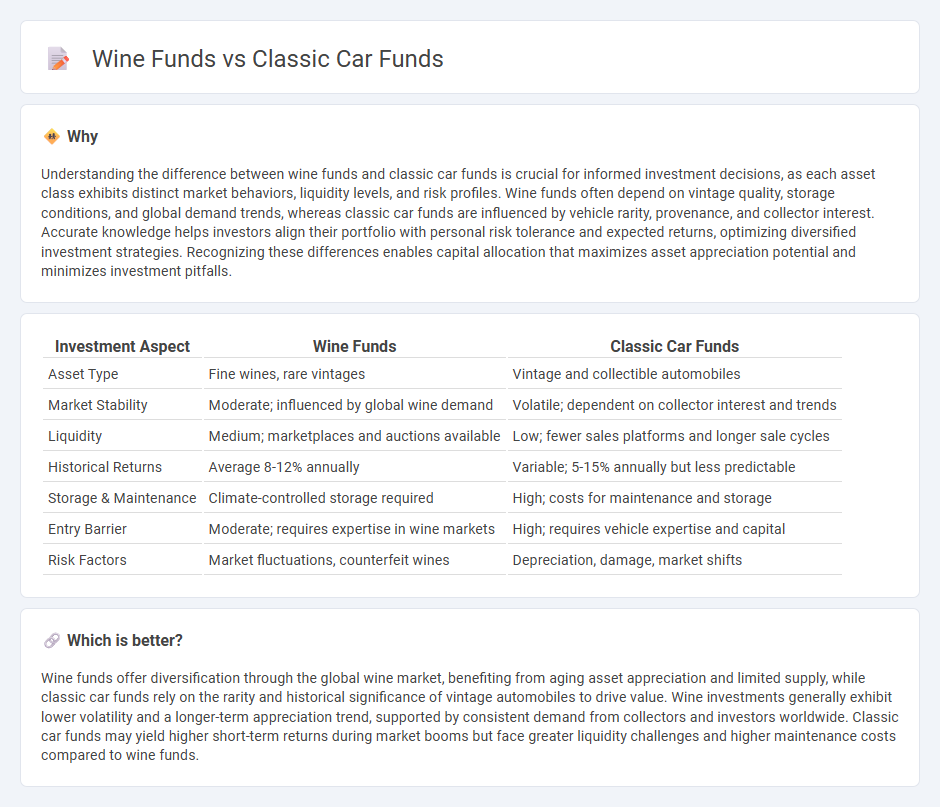 Wine Funds vs Classic Car Funds

Why

Understanding the difference between wine funds and classic car funds is crucial for informed investment decisions, as each asset class exhibits distinct market behaviors, liquidity levels, and risk profiles. Wine funds often depend on vintage quality, storage conditions, and global demand trends, whereas classic car funds are influenced by vehicle rarity, provenance, and collector interest. Accurate knowledge helps investors align their portfolio with personal risk tolerance and expected returns, optimizing diversified investment strategies. Recognizing these differences enables capital allocation that maximizes asset appreciation potential and minimizes investment pitfalls.

| Investment Aspect | Wine Funds | Classic Car Funds |
|---|---|---|
| Asset Type | Fine wines, rare vintages | Vintage and collectible automobiles |
| Market Stability | Moderate; influenced by global wine demand | Volatile; dependent on collector interest and trends |
| Liquidity | Medium; marketplaces and auctions available | Low; fewer sales platforms and longer sale cycles |
| Historical Returns | Average 8-12% annually | Variable; 5-15% annually but less predictable |
| Storage & Maintenance | Climate-controlled storage required | High; costs for maintenance and storage |
| Entry Barrier | Moderate; requires expertise in wine markets | High; requires vehicle expertise and capital |
| Risk Factors | Market fluctuations, counterfeit wines | Depreciation, damage, market shifts |

Which is better?

Wine funds offer diversification through the global wine market, benefiting from aging asset appreciation and limited supply, while classic car funds rely on the rarity and historical significance of vintage automobiles to drive value. Wine investments generally exhibit lower volatility and a longer-term appreciation trend, supported by consistent demand from collectors and investors worldwide. Classic car funds may yield higher short-term returns during market booms but face greater liquidity challenges and higher maintenance costs compared to wine funds.