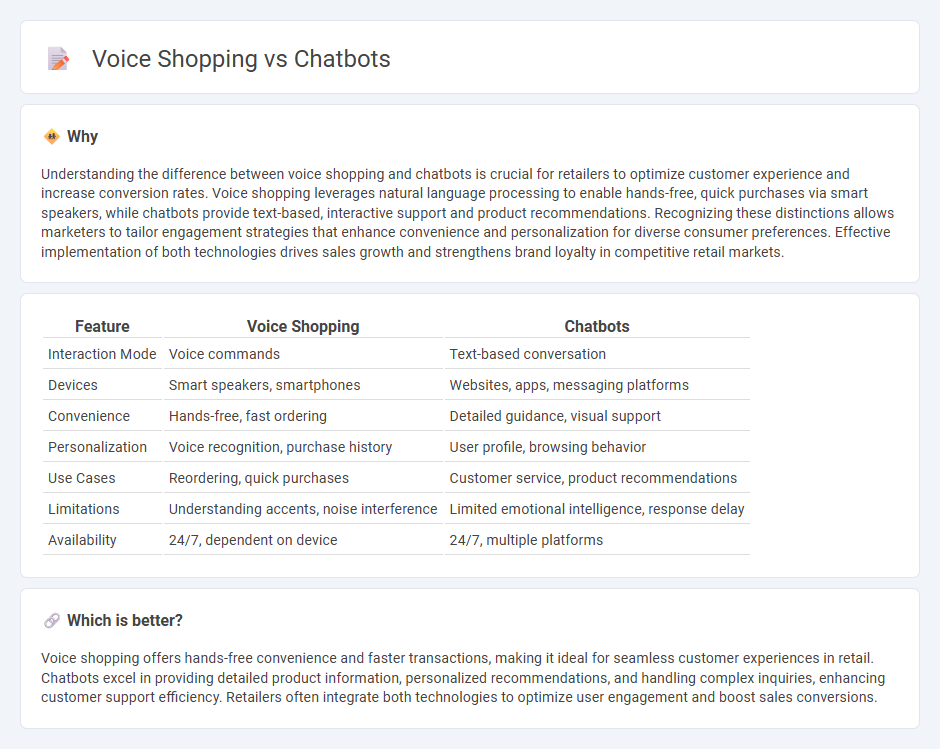 Voice Shopping vs Chatbots

Why

Understanding the difference between voice shopping and chatbots is crucial for retailers to optimize customer experience and increase conversion rates. Voice shopping leverages natural language processing to enable hands-free, quick purchases via smart speakers, while chatbots provide text-based, interactive support and product recommendations. Recognizing these distinctions allows marketers to tailor engagement strategies that enhance convenience and personalization for diverse consumer preferences. Effective implementation of both technologies drives sales growth and strengthens brand loyalty in competitive retail markets.

| Feature | Voice Shopping | Chatbots |
|---|---|---|
| Interaction Mode | Voice commands | Text-based conversation |
| Devices | Smart speakers, smartphones | Websites, apps, messaging platforms |
| Convenience | Hands-free, fast ordering | Detailed guidance, visual support |
| Personalization | Voice recognition, purchase history | User profile, browsing behavior |
| Use Cases | Reordering, quick purchases | Customer service, product recommendations |
| Limitations | Understanding accents, noise interference | Limited emotional intelligence, response delay |
| Availability | 24/7, dependent on device | 24/7, multiple platforms |

Which is better?

Voice shopping offers hands-free convenience and faster transactions, making it ideal for seamless customer experiences in retail. Chatbots excel in providing detailed product information, personalized recommendations, and handling complex inquiries, enhancing customer support efficiency. Retailers often integrate both technologies to optimize user engagement and boost sales conversions.