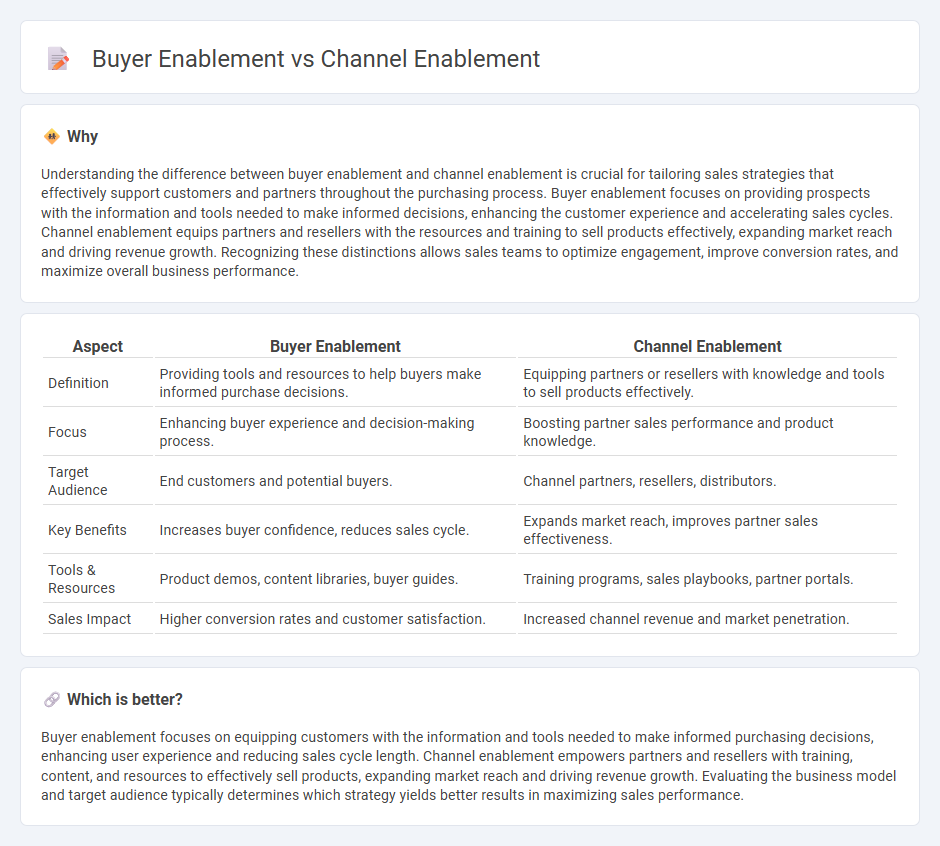 Buyer Enablement vs Channel Enablement

Why

Understanding the difference between buyer enablement and channel enablement is crucial for tailoring sales strategies that effectively support customers and partners throughout the purchasing process. Buyer enablement focuses on providing prospects with the information and tools needed to make informed decisions, enhancing the customer experience and accelerating sales cycles. Channel enablement equips partners and resellers with the resources and training to sell products effectively, expanding market reach and driving revenue growth. Recognizing these distinctions allows sales teams to optimize engagement, improve conversion rates, and maximize overall business performance.

| Aspect | Buyer Enablement | Channel Enablement |
|---|---|---|
| Definition | Providing tools and resources to help buyers make informed purchase decisions. | Equipping partners or resellers with knowledge and tools to sell products effectively. |
| Focus | Enhancing buyer experience and decision-making process. | Boosting partner sales performance and product knowledge. |
| Target Audience | End customers and potential buyers. | Channel partners, resellers, distributors. |
| Key Benefits | Increases buyer confidence, reduces sales cycle. | Expands market reach, improves partner sales effectiveness. |
| Tools & Resources | Product demos, content libraries, buyer guides. | Training programs, sales playbooks, partner portals. |
| Sales Impact | Higher conversion rates and customer satisfaction. | Increased channel revenue and market penetration. |

Which is better?

Buyer enablement focuses on equipping customers with the information and tools needed to make informed purchasing decisions, enhancing user experience and reducing sales cycle length. Channel enablement empowers partners and resellers with training, content, and resources to effectively sell products, expanding market reach and driving revenue growth. Evaluating the business model and target audience typically determines which strategy yields better results in maximizing sales performance.