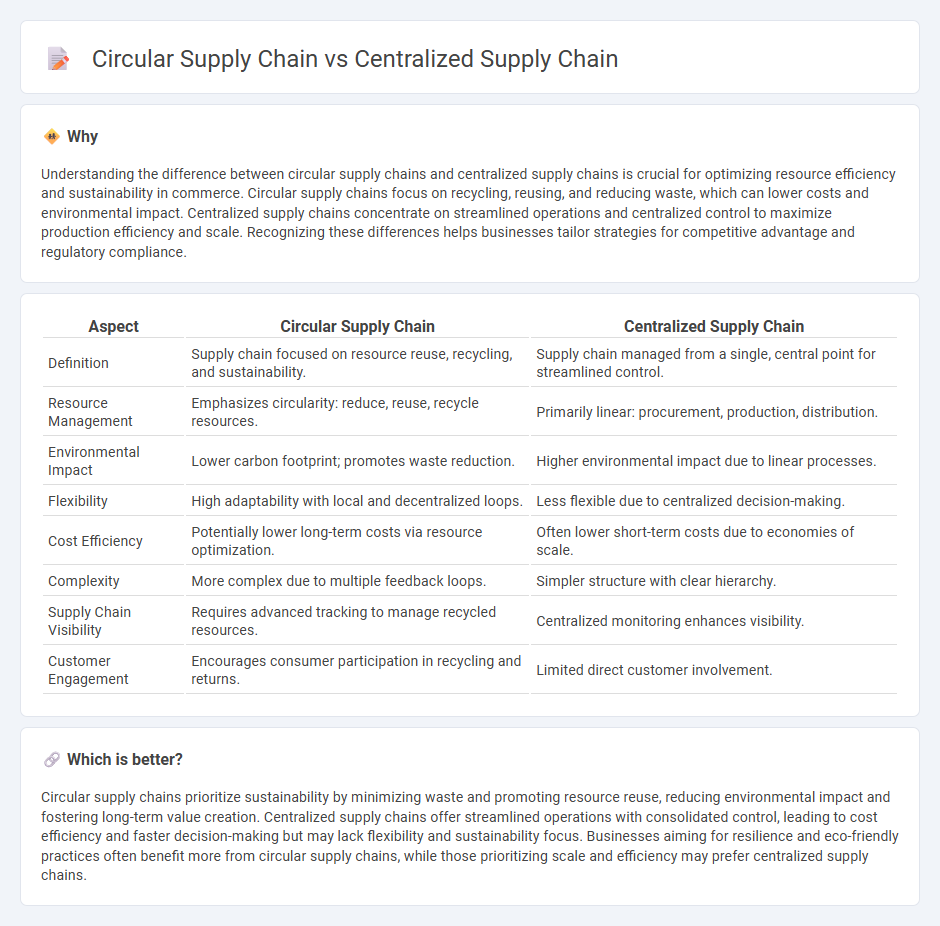 Circular Supply Chain vs Centralized Supply Chain

Why

Understanding the difference between circular supply chains and centralized supply chains is crucial for optimizing resource efficiency and sustainability in commerce. Circular supply chains focus on recycling, reusing, and reducing waste, which can lower costs and environmental impact. Centralized supply chains concentrate on streamlined operations and centralized control to maximize production efficiency and scale. Recognizing these differences helps businesses tailor strategies for competitive advantage and regulatory compliance.

| Aspect | Circular Supply Chain | Centralized Supply Chain |
|---|---|---|
| Definition | Supply chain focused on resource reuse, recycling, and sustainability. | Supply chain managed from a single, central point for streamlined control. |
| Resource Management | Emphasizes circularity: reduce, reuse, recycle resources. | Primarily linear: procurement, production, distribution. |
| Environmental Impact | Lower carbon footprint; promotes waste reduction. | Higher environmental impact due to linear processes. |
| Flexibility | High adaptability with local and decentralized loops. | Less flexible due to centralized decision-making. |
| Cost Efficiency | Potentially lower long-term costs via resource optimization. | Often lower short-term costs due to economies of scale. |
| Complexity | More complex due to multiple feedback loops. | Simpler structure with clear hierarchy. |
| Supply Chain Visibility | Requires advanced tracking to manage recycled resources. | Centralized monitoring enhances visibility. |
| Customer Engagement | Encourages consumer participation in recycling and returns. | Limited direct customer involvement. |

Which is better?

Circular supply chains prioritize sustainability by minimizing waste and promoting resource reuse, reducing environmental impact and fostering long-term value creation. Centralized supply chains offer streamlined operations with consolidated control, leading to cost efficiency and faster decision-making but may lack flexibility and sustainability focus. Businesses aiming for resilience and eco-friendly practices often benefit more from circular supply chains, while those prioritizing scale and efficiency may prefer centralized supply chains.