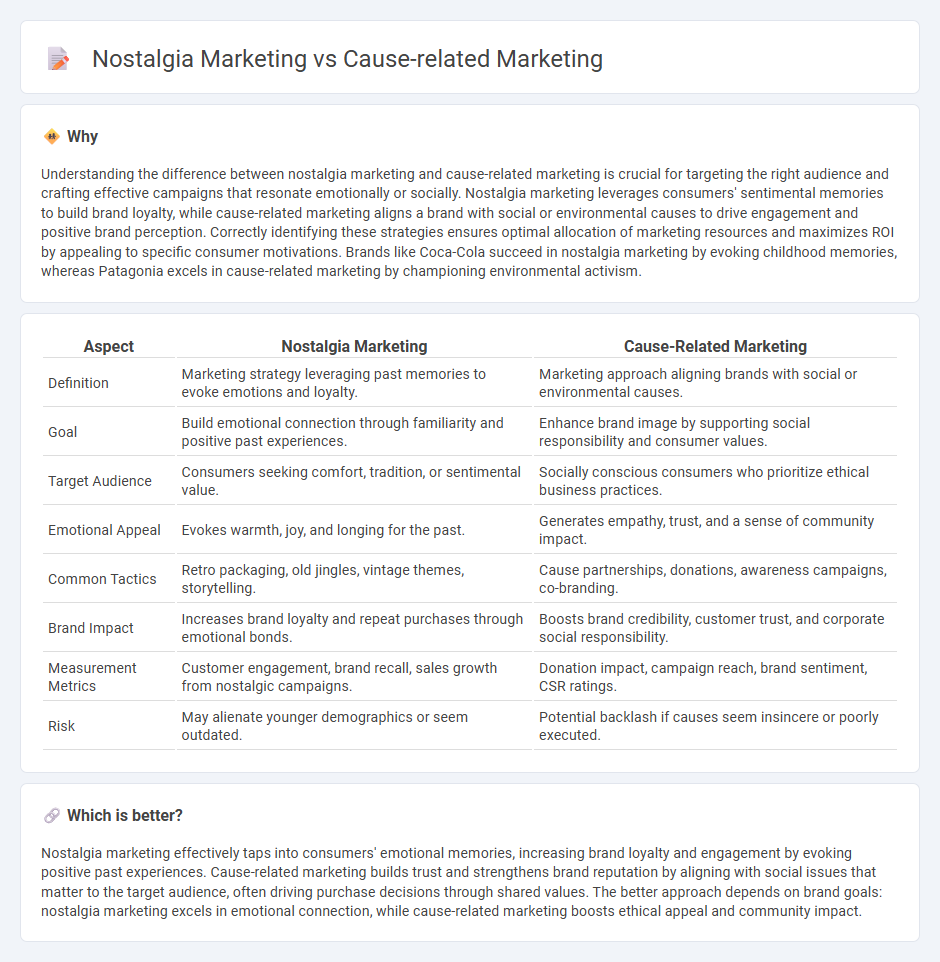 Nostalgia Marketing vs Cause-related Marketing

Why

Understanding the difference between nostalgia marketing and cause-related marketing is crucial for targeting the right audience and crafting effective campaigns that resonate emotionally or socially. Nostalgia marketing leverages consumers' sentimental memories to build brand loyalty, while cause-related marketing aligns a brand with social or environmental causes to drive engagement and positive brand perception. Correctly identifying these strategies ensures optimal allocation of marketing resources and maximizes ROI by appealing to specific consumer motivations. Brands like Coca-Cola succeed in nostalgia marketing by evoking childhood memories, whereas Patagonia excels in cause-related marketing by championing environmental activism.

| Aspect | Nostalgia Marketing | Cause-Related Marketing |
|---|---|---|
| Definition | Marketing strategy leveraging past memories to evoke emotions and loyalty. | Marketing approach aligning brands with social or environmental causes. |
| Goal | Build emotional connection through familiarity and positive past experiences. | Enhance brand image by supporting social responsibility and consumer values. |
| Target Audience | Consumers seeking comfort, tradition, or sentimental value. | Socially conscious consumers who prioritize ethical business practices. |
| Emotional Appeal | Evokes warmth, joy, and longing for the past. | Generates empathy, trust, and a sense of community impact. |
| Common Tactics | Retro packaging, old jingles, vintage themes, storytelling. | Cause partnerships, donations, awareness campaigns, co-branding. |
| Brand Impact | Increases brand loyalty and repeat purchases through emotional bonds. | Boosts brand credibility, customer trust, and corporate social responsibility. |
| Measurement Metrics | Customer engagement, brand recall, sales growth from nostalgic campaigns. | Donation impact, campaign reach, brand sentiment, CSR ratings. |
| Risk | May alienate younger demographics or seem outdated. | Potential backlash if causes seem insincere or poorly executed. |

Which is better?

Nostalgia marketing effectively taps into consumers' emotional memories, increasing brand loyalty and engagement by evoking positive past experiences. Cause-related marketing builds trust and strengthens brand reputation by aligning with social issues that matter to the target audience, often driving purchase decisions through shared values. The better approach depends on brand goals: nostalgia marketing excels in emotional connection, while cause-related marketing boosts ethical appeal and community impact.