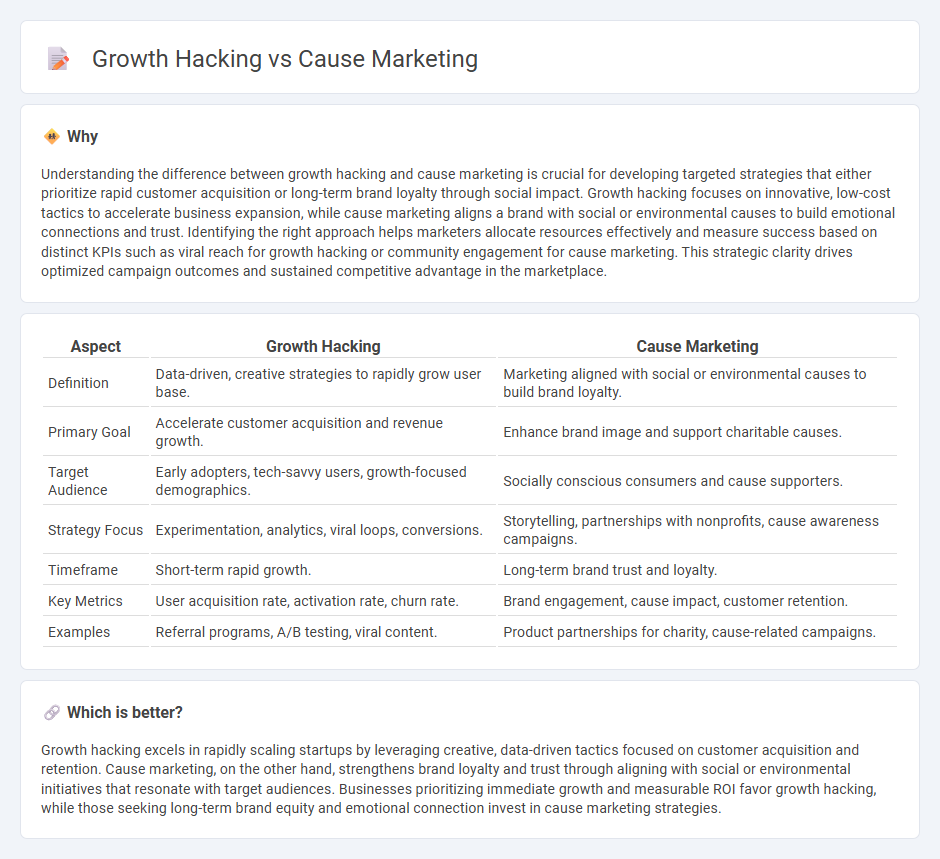 Growth Hacking vs Cause Marketing

Why

Understanding the difference between growth hacking and cause marketing is crucial for developing targeted strategies that either prioritize rapid customer acquisition or long-term brand loyalty through social impact. Growth hacking focuses on innovative, low-cost tactics to accelerate business expansion, while cause marketing aligns a brand with social or environmental causes to build emotional connections and trust. Identifying the right approach helps marketers allocate resources effectively and measure success based on distinct KPIs such as viral reach for growth hacking or community engagement for cause marketing. This strategic clarity drives optimized campaign outcomes and sustained competitive advantage in the marketplace.

| Aspect | Growth Hacking | Cause Marketing |
|---|---|---|
| Definition | Data-driven, creative strategies to rapidly grow user base. | Marketing aligned with social or environmental causes to build brand loyalty. |
| Primary Goal | Accelerate customer acquisition and revenue growth. | Enhance brand image and support charitable causes. |
| Target Audience | Early adopters, tech-savvy users, growth-focused demographics. | Socially conscious consumers and cause supporters. |
| Strategy Focus | Experimentation, analytics, viral loops, conversions. | Storytelling, partnerships with nonprofits, cause awareness campaigns. |
| Timeframe | Short-term rapid growth. | Long-term brand trust and loyalty. |
| Key Metrics | User acquisition rate, activation rate, churn rate. | Brand engagement, cause impact, customer retention. |
| Examples | Referral programs, A/B testing, viral content. | Product partnerships for charity, cause-related campaigns. |

Which is better?

Growth hacking excels in rapidly scaling startups by leveraging creative, data-driven tactics focused on customer acquisition and retention. Cause marketing, on the other hand, strengthens brand loyalty and trust through aligning with social or environmental initiatives that resonate with target audiences. Businesses prioritizing immediate growth and measurable ROI favor growth hacking, while those seeking long-term brand equity and emotional connection invest in cause marketing strategies.