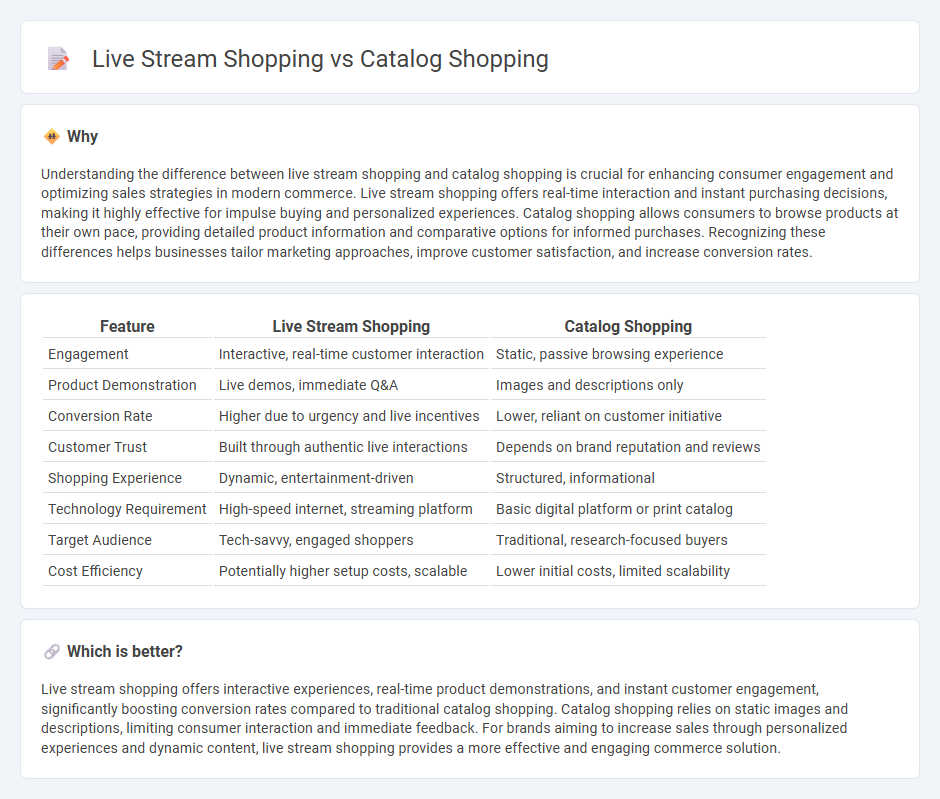 Live Stream Shopping vs Catalog Shopping

Why

Understanding the difference between live stream shopping and catalog shopping is crucial for enhancing consumer engagement and optimizing sales strategies in modern commerce. Live stream shopping offers real-time interaction and instant purchasing decisions, making it highly effective for impulse buying and personalized experiences. Catalog shopping allows consumers to browse products at their own pace, providing detailed product information and comparative options for informed purchases. Recognizing these differences helps businesses tailor marketing approaches, improve customer satisfaction, and increase conversion rates.

| Feature | Live Stream Shopping | Catalog Shopping |
|---|---|---|
| Engagement | Interactive, real-time customer interaction | Static, passive browsing experience |
| Product Demonstration | Live demos, immediate Q&A | Images and descriptions only |
| Conversion Rate | Higher due to urgency and live incentives | Lower, reliant on customer initiative |
| Customer Trust | Built through authentic live interactions | Depends on brand reputation and reviews |
| Shopping Experience | Dynamic, entertainment-driven | Structured, informational |
| Technology Requirement | High-speed internet, streaming platform | Basic digital platform or print catalog |
| Target Audience | Tech-savvy, engaged shoppers | Traditional, research-focused buyers |
| Cost Efficiency | Potentially higher setup costs, scalable | Lower initial costs, limited scalability |

Which is better?

Live stream shopping offers interactive experiences, real-time product demonstrations, and instant customer engagement, significantly boosting conversion rates compared to traditional catalog shopping. Catalog shopping relies on static images and descriptions, limiting consumer interaction and immediate feedback. For brands aiming to increase sales through personalized experiences and dynamic content, live stream shopping provides a more effective and engaging commerce solution.