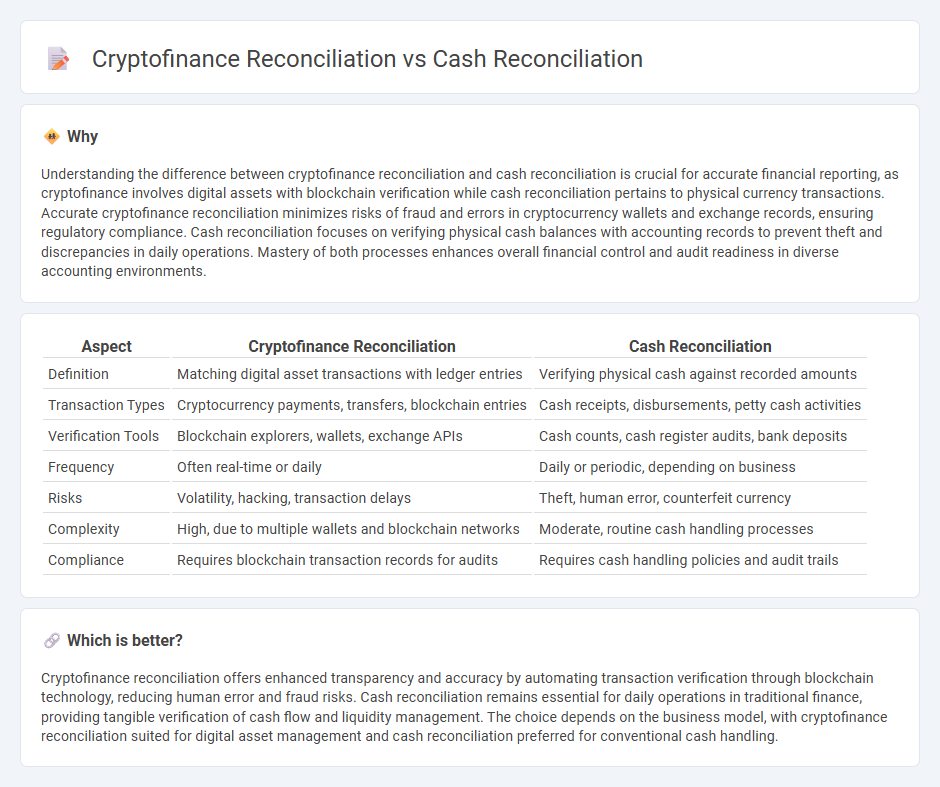 Cryptofinance Reconciliation vs Cash Reconciliation

Why

Understanding the difference between cryptofinance reconciliation and cash reconciliation is crucial for accurate financial reporting, as cryptofinance involves digital assets with blockchain verification while cash reconciliation pertains to physical currency transactions. Accurate cryptofinance reconciliation minimizes risks of fraud and errors in cryptocurrency wallets and exchange records, ensuring regulatory compliance. Cash reconciliation focuses on verifying physical cash balances with accounting records to prevent theft and discrepancies in daily operations. Mastery of both processes enhances overall financial control and audit readiness in diverse accounting environments.

| Aspect | Cryptofinance Reconciliation | Cash Reconciliation |
|---|---|---|
| Definition | Matching digital asset transactions with ledger entries | Verifying physical cash against recorded amounts |
| Transaction Types | Cryptocurrency payments, transfers, blockchain entries | Cash receipts, disbursements, petty cash activities |
| Verification Tools | Blockchain explorers, wallets, exchange APIs | Cash counts, cash register audits, bank deposits |
| Frequency | Often real-time or daily | Daily or periodic, depending on business |
| Risks | Volatility, hacking, transaction delays | Theft, human error, counterfeit currency |
| Complexity | High, due to multiple wallets and blockchain networks | Moderate, routine cash handling processes |
| Compliance | Requires blockchain transaction records for audits | Requires cash handling policies and audit trails |

Which is better?

Cryptofinance reconciliation offers enhanced transparency and accuracy by automating transaction verification through blockchain technology, reducing human error and fraud risks. Cash reconciliation remains essential for daily operations in traditional finance, providing tangible verification of cash flow and liquidity management. The choice depends on the business model, with cryptofinance reconciliation suited for digital asset management and cash reconciliation preferred for conventional cash handling.