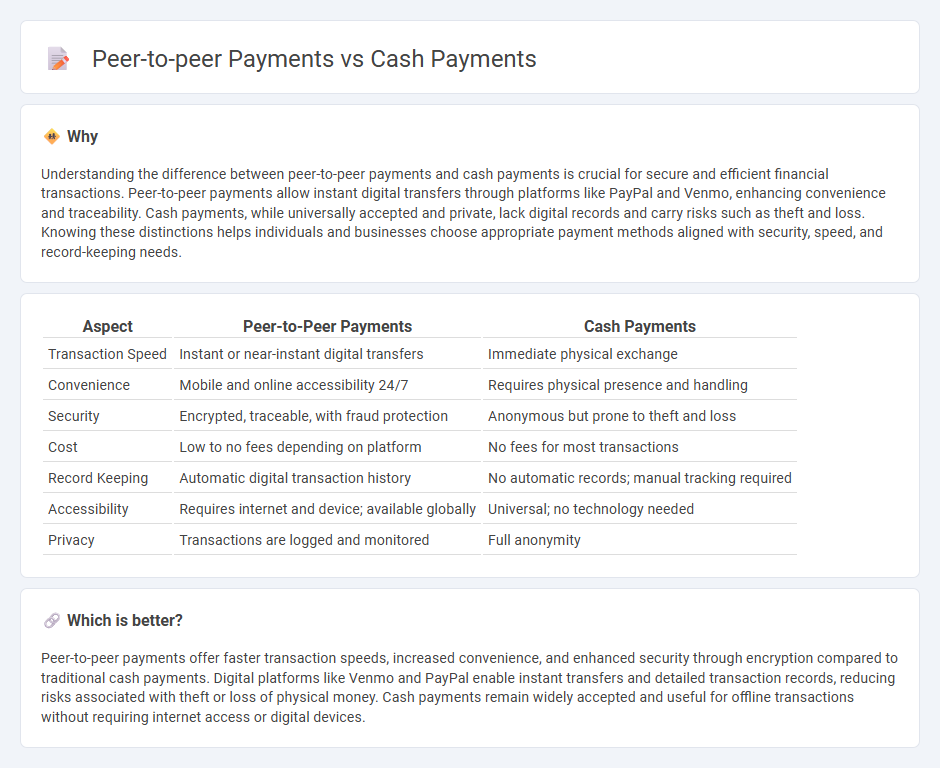 Peer-to-peer Payments vs Cash Payments

Why

Understanding the difference between peer-to-peer payments and cash payments is crucial for secure and efficient financial transactions. Peer-to-peer payments allow instant digital transfers through platforms like PayPal and Venmo, enhancing convenience and traceability. Cash payments, while universally accepted and private, lack digital records and carry risks such as theft and loss. Knowing these distinctions helps individuals and businesses choose appropriate payment methods aligned with security, speed, and record-keeping needs.

| Aspect | Peer-to-Peer Payments | Cash Payments |
|---|---|---|
| Transaction Speed | Instant or near-instant digital transfers | Immediate physical exchange |
| Convenience | Mobile and online accessibility 24/7 | Requires physical presence and handling |
| Security | Encrypted, traceable, with fraud protection | Anonymous but prone to theft and loss |
| Cost | Low to no fees depending on platform | No fees for most transactions |
| Record Keeping | Automatic digital transaction history | No automatic records; manual tracking required |
| Accessibility | Requires internet and device; available globally | Universal; no technology needed |
| Privacy | Transactions are logged and monitored | Full anonymity |

Which is better?

Peer-to-peer payments offer faster transaction speeds, increased convenience, and enhanced security through encryption compared to traditional cash payments. Digital platforms like Venmo and PayPal enable instant transfers and detailed transaction records, reducing risks associated with theft or loss of physical money. Cash payments remain widely accepted and useful for offline transactions without requiring internet access or digital devices.