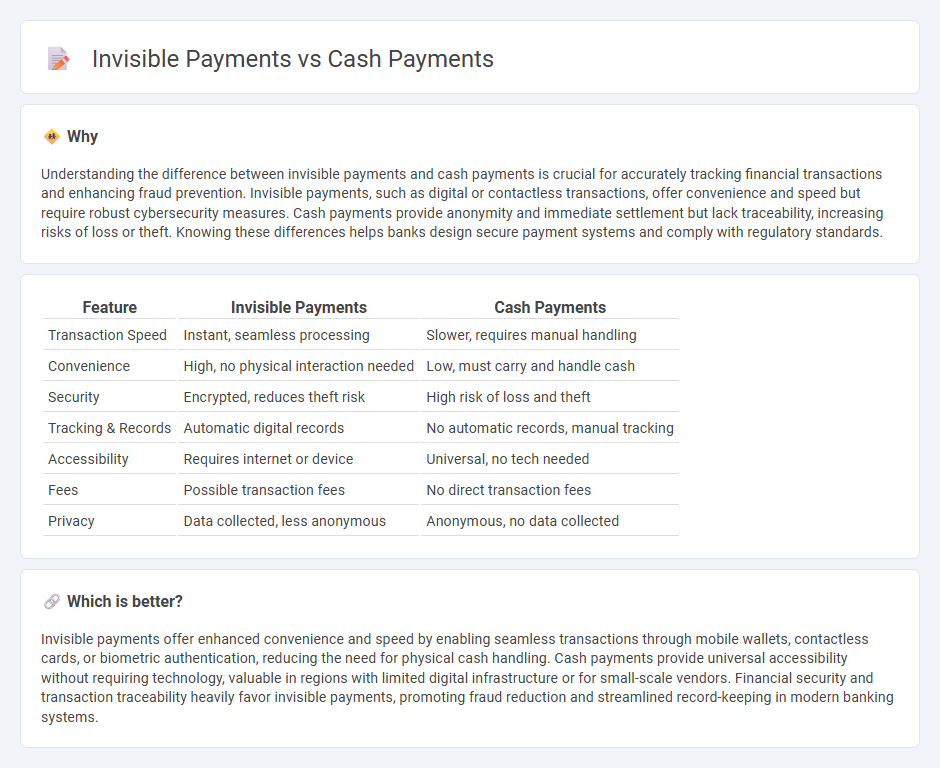 Invisible Payments vs Cash Payments

Why

Understanding the difference between invisible payments and cash payments is crucial for accurately tracking financial transactions and enhancing fraud prevention. Invisible payments, such as digital or contactless transactions, offer convenience and speed but require robust cybersecurity measures. Cash payments provide anonymity and immediate settlement but lack traceability, increasing risks of loss or theft. Knowing these differences helps banks design secure payment systems and comply with regulatory standards.

| Feature | Invisible Payments | Cash Payments |
|---|---|---|
| Transaction Speed | Instant, seamless processing | Slower, requires manual handling |
| Convenience | High, no physical interaction needed | Low, must carry and handle cash |
| Security | Encrypted, reduces theft risk | High risk of loss and theft |
| Tracking & Records | Automatic digital records | No automatic records, manual tracking |
| Accessibility | Requires internet or device | Universal, no tech needed |
| Fees | Possible transaction fees | No direct transaction fees |
| Privacy | Data collected, less anonymous | Anonymous, no data collected |

Which is better?

Invisible payments offer enhanced convenience and speed by enabling seamless transactions through mobile wallets, contactless cards, or biometric authentication, reducing the need for physical cash handling. Cash payments provide universal accessibility without requiring technology, valuable in regions with limited digital infrastructure or for small-scale vendors. Financial security and transaction traceability heavily favor invisible payments, promoting fraud reduction and streamlined record-keeping in modern banking systems.