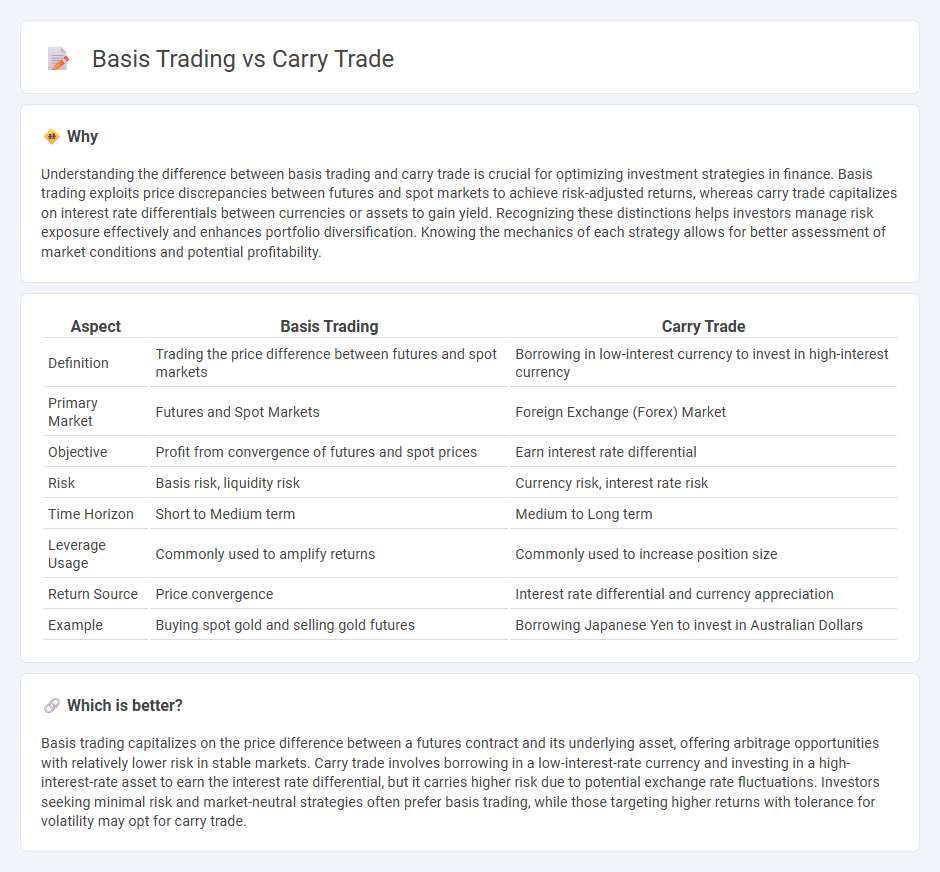 Basis Trading vs Carry Trade

Why

Understanding the difference between basis trading and carry trade is crucial for optimizing investment strategies in finance. Basis trading exploits price discrepancies between futures and spot markets to achieve risk-adjusted returns, whereas carry trade capitalizes on interest rate differentials between currencies or assets to gain yield. Recognizing these distinctions helps investors manage risk exposure effectively and enhances portfolio diversification. Knowing the mechanics of each strategy allows for better assessment of market conditions and potential profitability.

| Aspect | Basis Trading | Carry Trade |
|---|---|---|
| Definition | Trading the price difference between futures and spot markets | Borrowing in low-interest currency to invest in high-interest currency |
| Primary Market | Futures and Spot Markets | Foreign Exchange (Forex) Market |
| Objective | Profit from convergence of futures and spot prices | Earn interest rate differential |
| Risk | Basis risk, liquidity risk | Currency risk, interest rate risk |
| Time Horizon | Short to Medium term | Medium to Long term |
| Leverage Usage | Commonly used to amplify returns | Commonly used to increase position size |
| Return Source | Price convergence | Interest rate differential and currency appreciation |
| Example | Buying spot gold and selling gold futures | Borrowing Japanese Yen to invest in Australian Dollars |

Which is better?

Basis trading capitalizes on the price difference between a futures contract and its underlying asset, offering arbitrage opportunities with relatively lower risk in stable markets. Carry trade involves borrowing in a low-interest-rate currency and investing in a high-interest-rate asset to earn the interest rate differential, but it carries higher risk due to potential exchange rate fluctuations. Investors seeking minimal risk and market-neutral strategies often prefer basis trading, while those targeting higher returns with tolerance for volatility may opt for carry trade.