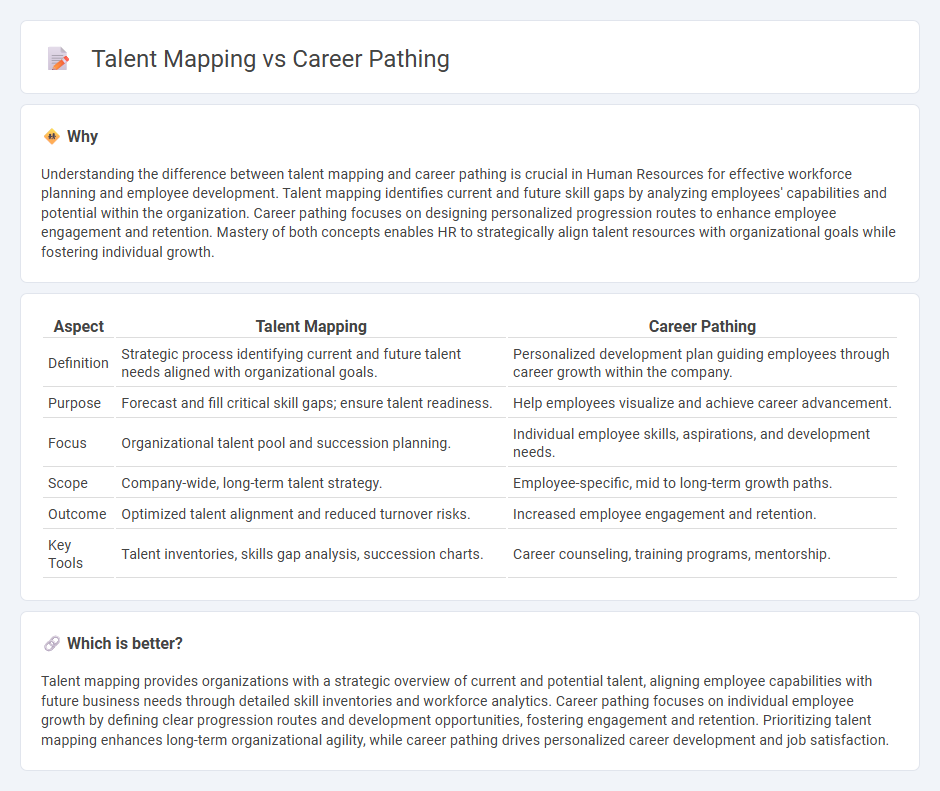 Talent Mapping vs Career Pathing

Why

Understanding the difference between talent mapping and career pathing is crucial in Human Resources for effective workforce planning and employee development. Talent mapping identifies current and future skill gaps by analyzing employees' capabilities and potential within the organization. Career pathing focuses on designing personalized progression routes to enhance employee engagement and retention. Mastery of both concepts enables HR to strategically align talent resources with organizational goals while fostering individual growth.

| Aspect | Talent Mapping | Career Pathing |
|---|---|---|
| Definition | Strategic process identifying current and future talent needs aligned with organizational goals. | Personalized development plan guiding employees through career growth within the company. |
| Purpose | Forecast and fill critical skill gaps; ensure talent readiness. | Help employees visualize and achieve career advancement. |
| Focus | Organizational talent pool and succession planning. | Individual employee skills, aspirations, and development needs. |
| Scope | Company-wide, long-term talent strategy. | Employee-specific, mid to long-term growth paths. |
| Outcome | Optimized talent alignment and reduced turnover risks. | Increased employee engagement and retention. |
| Key Tools | Talent inventories, skills gap analysis, succession charts. | Career counseling, training programs, mentorship. |

Which is better?

Talent mapping provides organizations with a strategic overview of current and potential talent, aligning employee capabilities with future business needs through detailed skill inventories and workforce analytics. Career pathing focuses on individual employee growth by defining clear progression routes and development opportunities, fostering engagement and retention. Prioritizing talent mapping enhances long-term organizational agility, while career pathing drives personalized career development and job satisfaction.