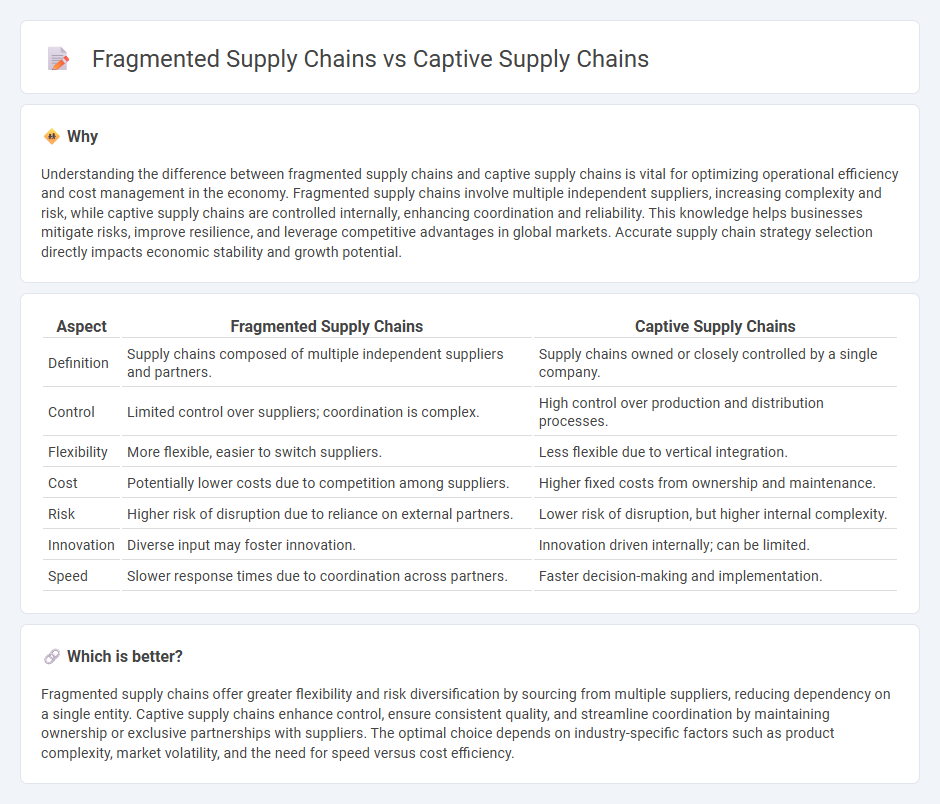 Fragmented Supply Chains vs Captive Supply Chains

Why

Understanding the difference between fragmented supply chains and captive supply chains is vital for optimizing operational efficiency and cost management in the economy. Fragmented supply chains involve multiple independent suppliers, increasing complexity and risk, while captive supply chains are controlled internally, enhancing coordination and reliability. This knowledge helps businesses mitigate risks, improve resilience, and leverage competitive advantages in global markets. Accurate supply chain strategy selection directly impacts economic stability and growth potential.

| Aspect | Fragmented Supply Chains | Captive Supply Chains |
|---|---|---|
| Definition | Supply chains composed of multiple independent suppliers and partners. | Supply chains owned or closely controlled by a single company. |
| Control | Limited control over suppliers; coordination is complex. | High control over production and distribution processes. |
| Flexibility | More flexible, easier to switch suppliers. | Less flexible due to vertical integration. |
| Cost | Potentially lower costs due to competition among suppliers. | Higher fixed costs from ownership and maintenance. |
| Risk | Higher risk of disruption due to reliance on external partners. | Lower risk of disruption, but higher internal complexity. |
| Innovation | Diverse input may foster innovation. | Innovation driven internally; can be limited. |
| Speed | Slower response times due to coordination across partners. | Faster decision-making and implementation. |

Which is better?

Fragmented supply chains offer greater flexibility and risk diversification by sourcing from multiple suppliers, reducing dependency on a single entity. Captive supply chains enhance control, ensure consistent quality, and streamline coordination by maintaining ownership or exclusive partnerships with suppliers. The optimal choice depends on industry-specific factors such as product complexity, market volatility, and the need for speed versus cost efficiency.