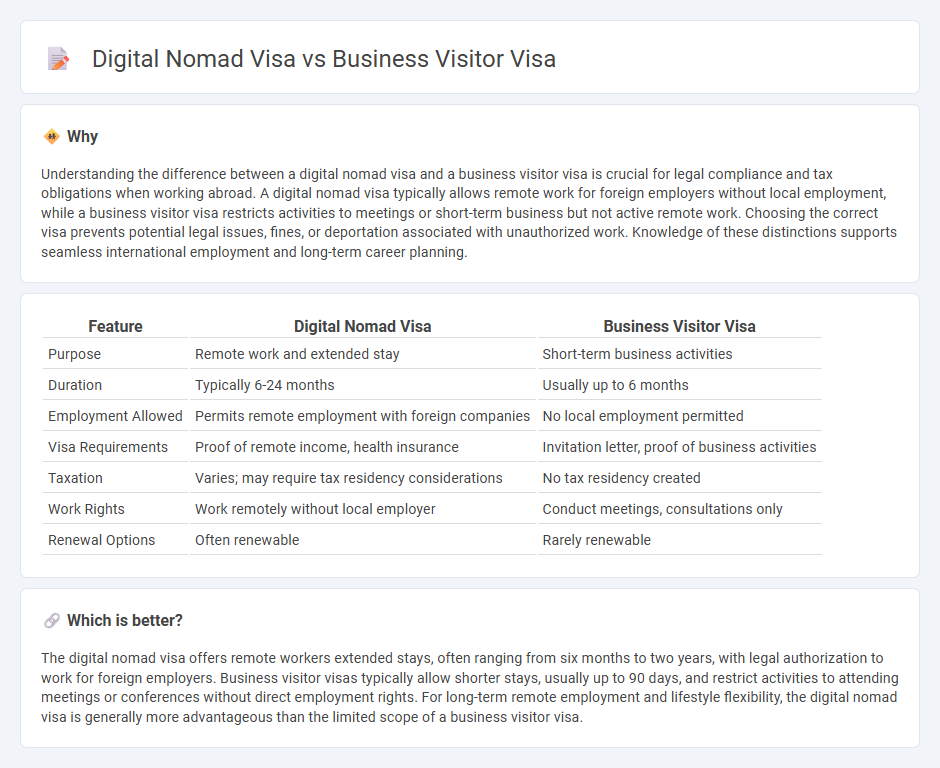 Digital Nomad Visa vs Business Visitor Visa

Why

Understanding the difference between a digital nomad visa and a business visitor visa is crucial for legal compliance and tax obligations when working abroad. A digital nomad visa typically allows remote work for foreign employers without local employment, while a business visitor visa restricts activities to meetings or short-term business but not active remote work. Choosing the correct visa prevents potential legal issues, fines, or deportation associated with unauthorized work. Knowledge of these distinctions supports seamless international employment and long-term career planning.

| Feature | Digital Nomad Visa | Business Visitor Visa |
|---|---|---|
| Purpose | Remote work and extended stay | Short-term business activities |
| Duration | Typically 6-24 months | Usually up to 6 months |
| Employment Allowed | Permits remote employment with foreign companies | No local employment permitted |
| Visa Requirements | Proof of remote income, health insurance | Invitation letter, proof of business activities |
| Taxation | Varies; may require tax residency considerations | No tax residency created |
| Work Rights | Work remotely without local employer | Conduct meetings, consultations only |
| Renewal Options | Often renewable | Rarely renewable |

Which is better?

The digital nomad visa offers remote workers extended stays, often ranging from six months to two years, with legal authorization to work for foreign employers. Business visitor visas typically allow shorter stays, usually up to 90 days, and restrict activities to attending meetings or conferences without direct employment rights. For long-term remote employment and lifestyle flexibility, the digital nomad visa is generally more advantageous than the limited scope of a business visitor visa.