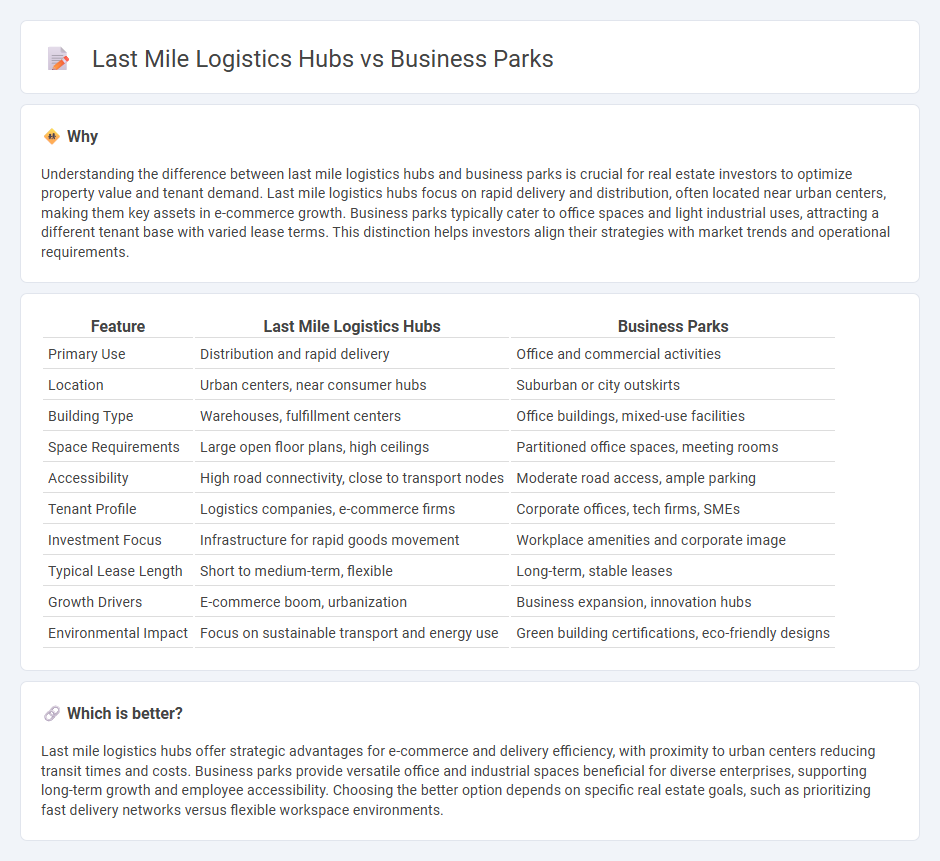 Last Mile Logistics Hubs vs Business Parks

Why

Understanding the difference between last mile logistics hubs and business parks is crucial for real estate investors to optimize property value and tenant demand. Last mile logistics hubs focus on rapid delivery and distribution, often located near urban centers, making them key assets in e-commerce growth. Business parks typically cater to office spaces and light industrial uses, attracting a different tenant base with varied lease terms. This distinction helps investors align their strategies with market trends and operational requirements.

| Feature | Last Mile Logistics Hubs | Business Parks |
|---|---|---|
| Primary Use | Distribution and rapid delivery | Office and commercial activities |
| Location | Urban centers, near consumer hubs | Suburban or city outskirts |
| Building Type | Warehouses, fulfillment centers | Office buildings, mixed-use facilities |
| Space Requirements | Large open floor plans, high ceilings | Partitioned office spaces, meeting rooms |
| Accessibility | High road connectivity, close to transport nodes | Moderate road access, ample parking |
| Tenant Profile | Logistics companies, e-commerce firms | Corporate offices, tech firms, SMEs |
| Investment Focus | Infrastructure for rapid goods movement | Workplace amenities and corporate image |
| Typical Lease Length | Short to medium-term, flexible | Long-term, stable leases |
| Growth Drivers | E-commerce boom, urbanization | Business expansion, innovation hubs |
| Environmental Impact | Focus on sustainable transport and energy use | Green building certifications, eco-friendly designs |

Which is better?

Last mile logistics hubs offer strategic advantages for e-commerce and delivery efficiency, with proximity to urban centers reducing transit times and costs. Business parks provide versatile office and industrial spaces beneficial for diverse enterprises, supporting long-term growth and employee accessibility. Choosing the better option depends on specific real estate goals, such as prioritizing fast delivery networks versus flexible workspace environments.