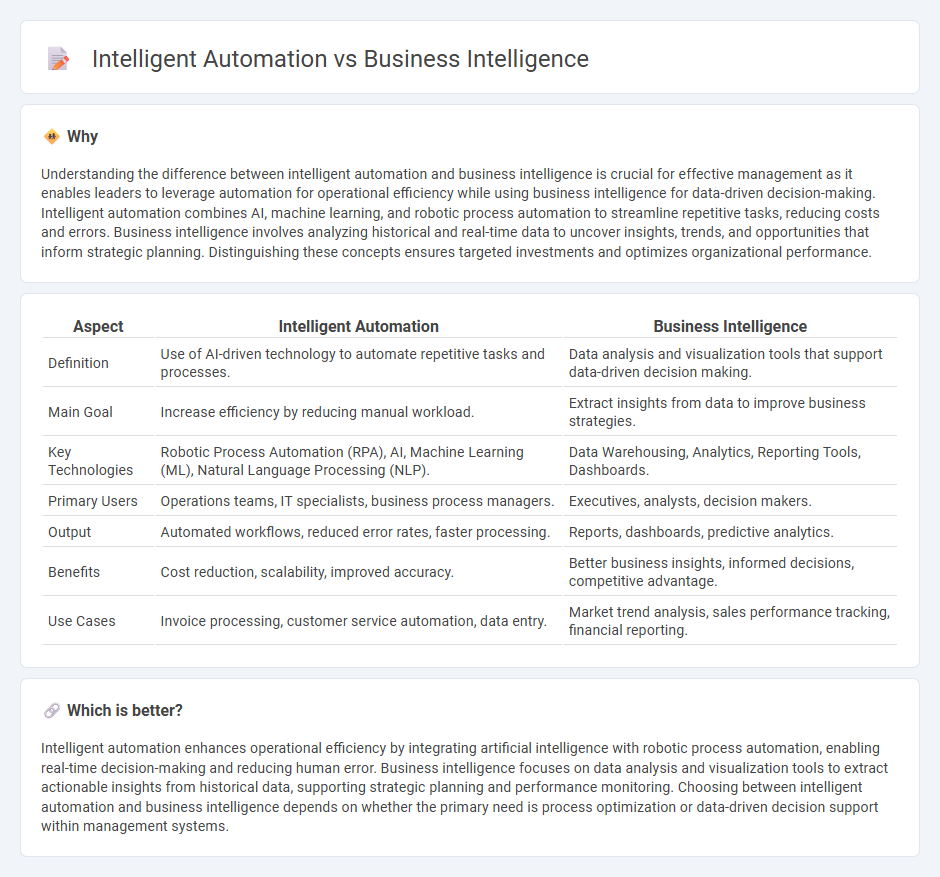 Intelligent Automation vs Business Intelligence

Why

Understanding the difference between intelligent automation and business intelligence is crucial for effective management as it enables leaders to leverage automation for operational efficiency while using business intelligence for data-driven decision-making. Intelligent automation combines AI, machine learning, and robotic process automation to streamline repetitive tasks, reducing costs and errors. Business intelligence involves analyzing historical and real-time data to uncover insights, trends, and opportunities that inform strategic planning. Distinguishing these concepts ensures targeted investments and optimizes organizational performance.

| Aspect | Intelligent Automation | Business Intelligence |
|---|---|---|
| Definition | Use of AI-driven technology to automate repetitive tasks and processes. | Data analysis and visualization tools that support data-driven decision making. |
| Main Goal | Increase efficiency by reducing manual workload. | Extract insights from data to improve business strategies. |
| Key Technologies | Robotic Process Automation (RPA), AI, Machine Learning (ML), Natural Language Processing (NLP). | Data Warehousing, Analytics, Reporting Tools, Dashboards. |
| Primary Users | Operations teams, IT specialists, business process managers. | Executives, analysts, decision makers. |
| Output | Automated workflows, reduced error rates, faster processing. | Reports, dashboards, predictive analytics. |
| Benefits | Cost reduction, scalability, improved accuracy. | Better business insights, informed decisions, competitive advantage. |
| Use Cases | Invoice processing, customer service automation, data entry. | Market trend analysis, sales performance tracking, financial reporting. |

Which is better?

Intelligent automation enhances operational efficiency by integrating artificial intelligence with robotic process automation, enabling real-time decision-making and reducing human error. Business intelligence focuses on data analysis and visualization tools to extract actionable insights from historical data, supporting strategic planning and performance monitoring. Choosing between intelligent automation and business intelligence depends on whether the primary need is process optimization or data-driven decision support within management systems.