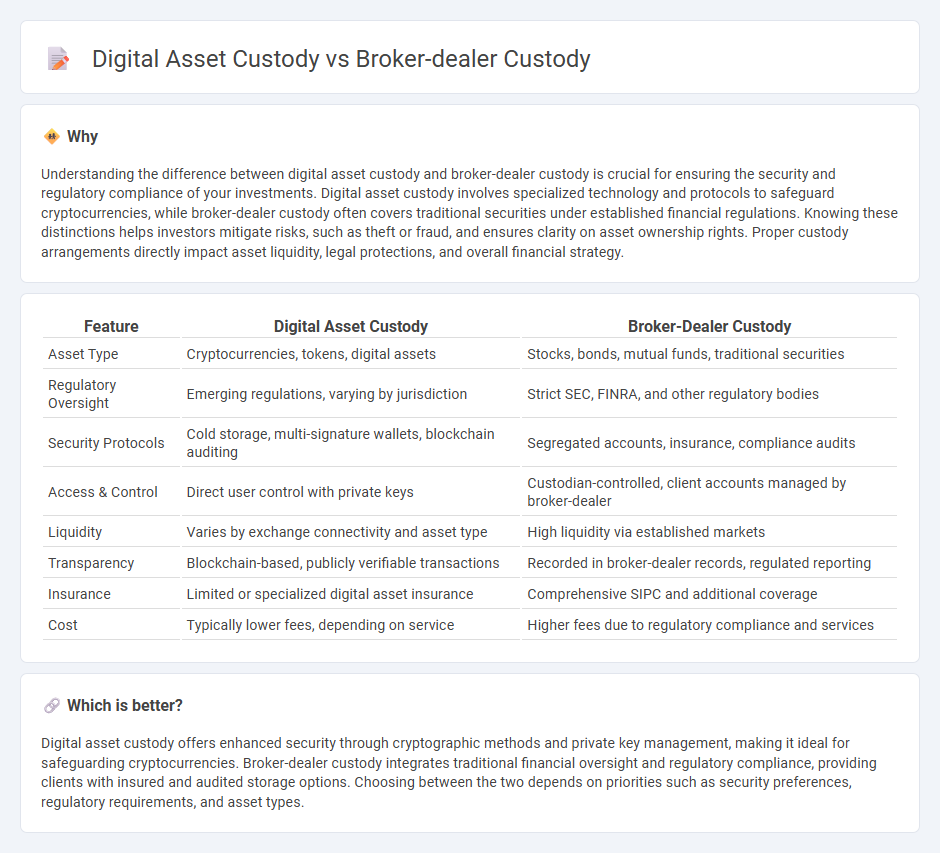 Digital Asset Custody vs Broker-dealer Custody

Why

Understanding the difference between digital asset custody and broker-dealer custody is crucial for ensuring the security and regulatory compliance of your investments. Digital asset custody involves specialized technology and protocols to safeguard cryptocurrencies, while broker-dealer custody often covers traditional securities under established financial regulations. Knowing these distinctions helps investors mitigate risks, such as theft or fraud, and ensures clarity on asset ownership rights. Proper custody arrangements directly impact asset liquidity, legal protections, and overall financial strategy.

| Feature | Digital Asset Custody | Broker-Dealer Custody |
|---|---|---|
| Asset Type | Cryptocurrencies, tokens, digital assets | Stocks, bonds, mutual funds, traditional securities |
| Regulatory Oversight | Emerging regulations, varying by jurisdiction | Strict SEC, FINRA, and other regulatory bodies |
| Security Protocols | Cold storage, multi-signature wallets, blockchain auditing | Segregated accounts, insurance, compliance audits |
| Access & Control | Direct user control with private keys | Custodian-controlled, client accounts managed by broker-dealer |
| Liquidity | Varies by exchange connectivity and asset type | High liquidity via established markets |
| Transparency | Blockchain-based, publicly verifiable transactions | Recorded in broker-dealer records, regulated reporting |
| Insurance | Limited or specialized digital asset insurance | Comprehensive SIPC and additional coverage |
| Cost | Typically lower fees, depending on service | Higher fees due to regulatory compliance and services |

Which is better?

Digital asset custody offers enhanced security through cryptographic methods and private key management, making it ideal for safeguarding cryptocurrencies. Broker-dealer custody integrates traditional financial oversight and regulatory compliance, providing clients with insured and audited storage options. Choosing between the two depends on priorities such as security preferences, regulatory requirements, and asset types.