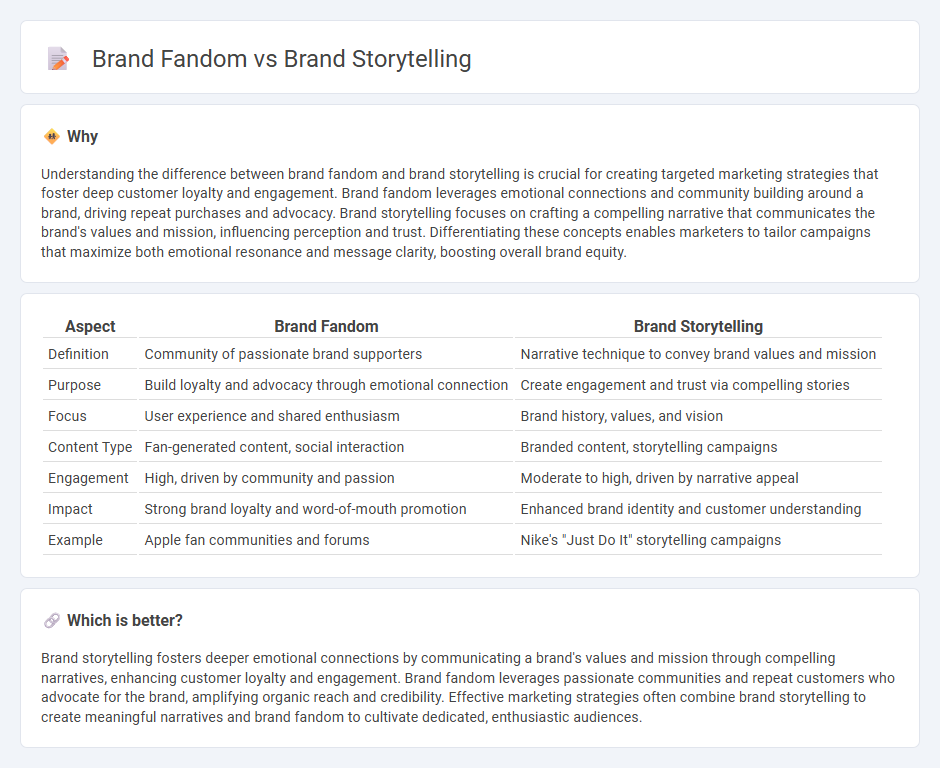 Brand Fandom vs Brand Storytelling

Why

Understanding the difference between brand fandom and brand storytelling is crucial for creating targeted marketing strategies that foster deep customer loyalty and engagement. Brand fandom leverages emotional connections and community building around a brand, driving repeat purchases and advocacy. Brand storytelling focuses on crafting a compelling narrative that communicates the brand's values and mission, influencing perception and trust. Differentiating these concepts enables marketers to tailor campaigns that maximize both emotional resonance and message clarity, boosting overall brand equity.

| Aspect | Brand Fandom | Brand Storytelling |
|---|---|---|
| Definition | Community of passionate brand supporters | Narrative technique to convey brand values and mission |
| Purpose | Build loyalty and advocacy through emotional connection | Create engagement and trust via compelling stories |
| Focus | User experience and shared enthusiasm | Brand history, values, and vision |
| Content Type | Fan-generated content, social interaction | Branded content, storytelling campaigns |
| Engagement | High, driven by community and passion | Moderate to high, driven by narrative appeal |
| Impact | Strong brand loyalty and word-of-mouth promotion | Enhanced brand identity and customer understanding |
| Example | Apple fan communities and forums | Nike's "Just Do It" storytelling campaigns |

Which is better?

Brand storytelling fosters deeper emotional connections by communicating a brand's values and mission through compelling narratives, enhancing customer loyalty and engagement. Brand fandom leverages passionate communities and repeat customers who advocate for the brand, amplifying organic reach and credibility. Effective marketing strategies often combine brand storytelling to create meaningful narratives and brand fandom to cultivate dedicated, enthusiastic audiences.