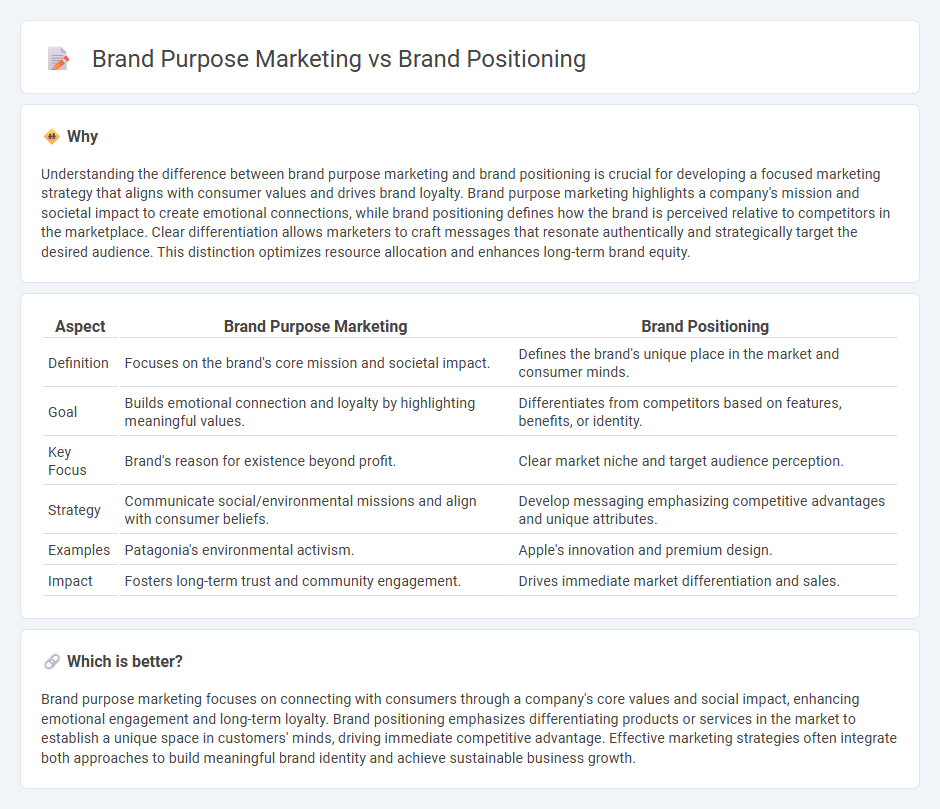 Brand Purpose Marketing vs Brand Positioning

Why

Understanding the difference between brand purpose marketing and brand positioning is crucial for developing a focused marketing strategy that aligns with consumer values and drives brand loyalty. Brand purpose marketing highlights a company's mission and societal impact to create emotional connections, while brand positioning defines how the brand is perceived relative to competitors in the marketplace. Clear differentiation allows marketers to craft messages that resonate authentically and strategically target the desired audience. This distinction optimizes resource allocation and enhances long-term brand equity.

| Aspect | Brand Purpose Marketing | Brand Positioning |
|---|---|---|
| Definition | Focuses on the brand's core mission and societal impact. | Defines the brand's unique place in the market and consumer minds. |
| Goal | Builds emotional connection and loyalty by highlighting meaningful values. | Differentiates from competitors based on features, benefits, or identity. |
| Key Focus | Brand's reason for existence beyond profit. | Clear market niche and target audience perception. |
| Strategy | Communicate social/environmental missions and align with consumer beliefs. | Develop messaging emphasizing competitive advantages and unique attributes. |
| Examples | Patagonia's environmental activism. | Apple's innovation and premium design. |
| Impact | Fosters long-term trust and community engagement. | Drives immediate market differentiation and sales. |

Which is better?

Brand purpose marketing focuses on connecting with consumers through a company's core values and social impact, enhancing emotional engagement and long-term loyalty. Brand positioning emphasizes differentiating products or services in the market to establish a unique space in customers' minds, driving immediate competitive advantage. Effective marketing strategies often integrate both approaches to build meaningful brand identity and achieve sustainable business growth.