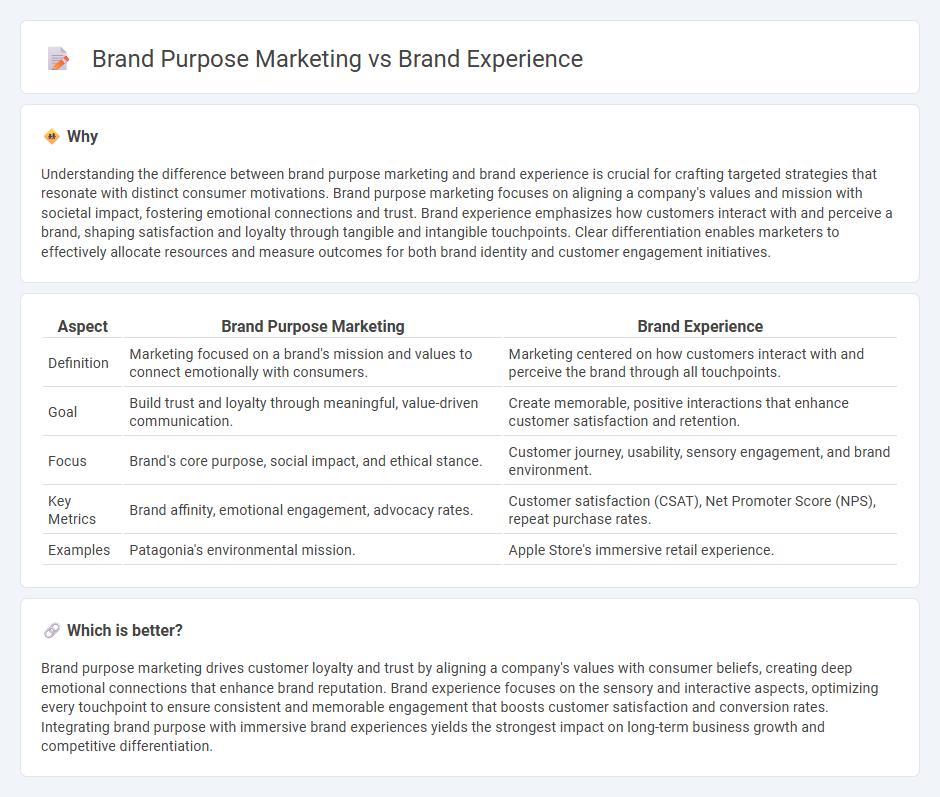 Brand Purpose Marketing vs Brand Experience

Why

Understanding the difference between brand purpose marketing and brand experience is crucial for crafting targeted strategies that resonate with distinct consumer motivations. Brand purpose marketing focuses on aligning a company's values and mission with societal impact, fostering emotional connections and trust. Brand experience emphasizes how customers interact with and perceive a brand, shaping satisfaction and loyalty through tangible and intangible touchpoints. Clear differentiation enables marketers to effectively allocate resources and measure outcomes for both brand identity and customer engagement initiatives.

| Aspect | Brand Purpose Marketing | Brand Experience |
|---|---|---|
| Definition | Marketing focused on a brand's mission and values to connect emotionally with consumers. | Marketing centered on how customers interact with and perceive the brand through all touchpoints. |
| Goal | Build trust and loyalty through meaningful, value-driven communication. | Create memorable, positive interactions that enhance customer satisfaction and retention. |
| Focus | Brand's core purpose, social impact, and ethical stance. | Customer journey, usability, sensory engagement, and brand environment. |
| Key Metrics | Brand affinity, emotional engagement, advocacy rates. | Customer satisfaction (CSAT), Net Promoter Score (NPS), repeat purchase rates. |
| Examples | Patagonia's environmental mission. | Apple Store's immersive retail experience. |

Which is better?

Brand purpose marketing drives customer loyalty and trust by aligning a company's values with consumer beliefs, creating deep emotional connections that enhance brand reputation. Brand experience focuses on the sensory and interactive aspects, optimizing every touchpoint to ensure consistent and memorable engagement that boosts customer satisfaction and conversion rates. Integrating brand purpose with immersive brand experiences yields the strongest impact on long-term business growth and competitive differentiation.