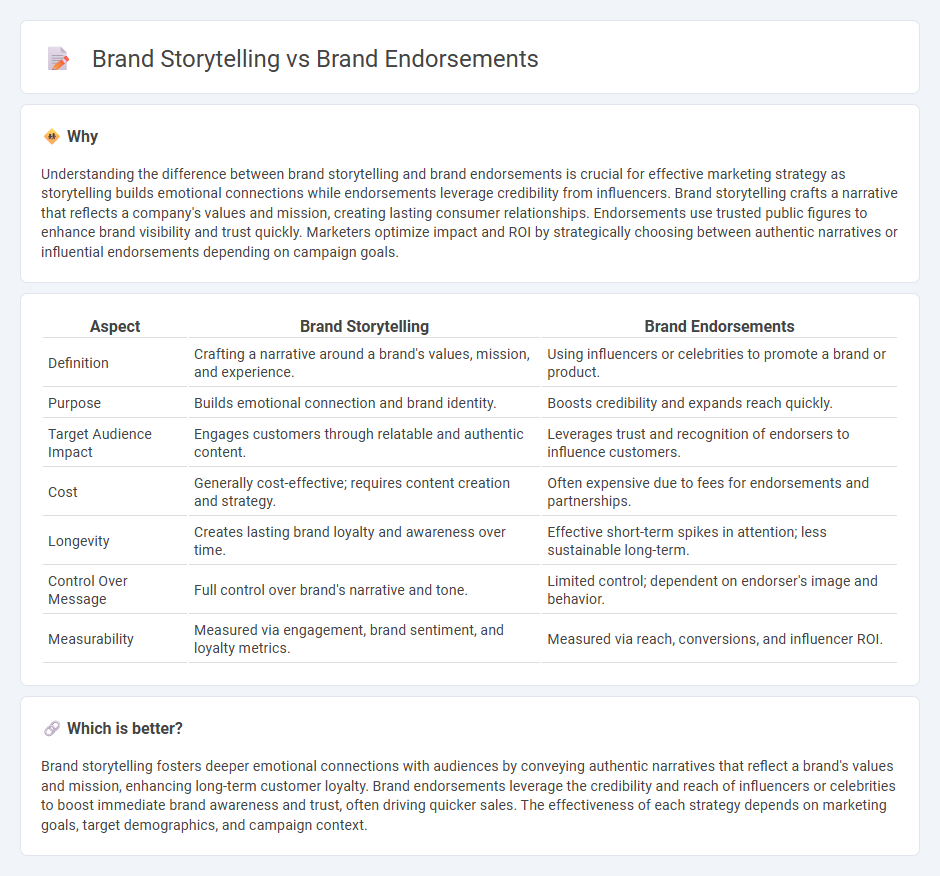 Brand Storytelling vs Brand Endorsements

Why

Understanding the difference between brand storytelling and brand endorsements is crucial for effective marketing strategy as storytelling builds emotional connections while endorsements leverage credibility from influencers. Brand storytelling crafts a narrative that reflects a company's values and mission, creating lasting consumer relationships. Endorsements use trusted public figures to enhance brand visibility and trust quickly. Marketers optimize impact and ROI by strategically choosing between authentic narratives or influential endorsements depending on campaign goals.

| Aspect | Brand Storytelling | Brand Endorsements |
|---|---|---|
| Definition | Crafting a narrative around a brand's values, mission, and experience. | Using influencers or celebrities to promote a brand or product. |
| Purpose | Builds emotional connection and brand identity. | Boosts credibility and expands reach quickly. |
| Target Audience Impact | Engages customers through relatable and authentic content. | Leverages trust and recognition of endorsers to influence customers. |
| Cost | Generally cost-effective; requires content creation and strategy. | Often expensive due to fees for endorsements and partnerships. |
| Longevity | Creates lasting brand loyalty and awareness over time. | Effective short-term spikes in attention; less sustainable long-term. |
| Control Over Message | Full control over brand's narrative and tone. | Limited control; dependent on endorser's image and behavior. |
| Measurability | Measured via engagement, brand sentiment, and loyalty metrics. | Measured via reach, conversions, and influencer ROI. |

Which is better?

Brand storytelling fosters deeper emotional connections with audiences by conveying authentic narratives that reflect a brand's values and mission, enhancing long-term customer loyalty. Brand endorsements leverage the credibility and reach of influencers or celebrities to boost immediate brand awareness and trust, often driving quicker sales. The effectiveness of each strategy depends on marketing goals, target demographics, and campaign context.