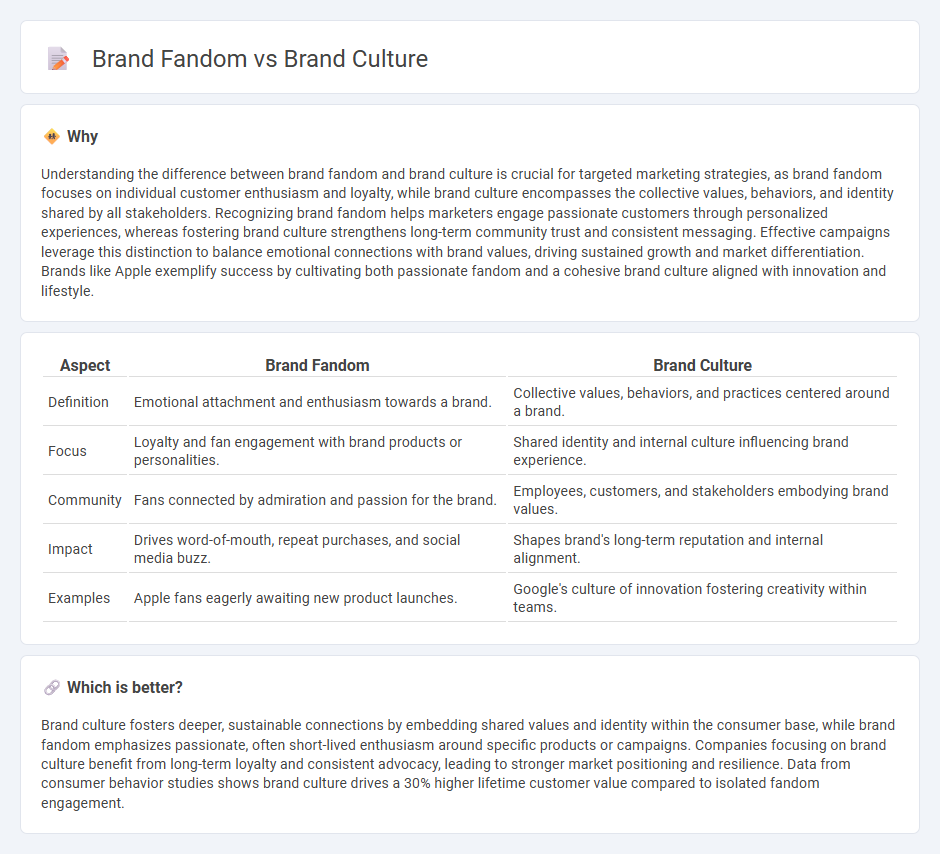 Brand Fandom vs Brand Culture

Why

Understanding the difference between brand fandom and brand culture is crucial for targeted marketing strategies, as brand fandom focuses on individual customer enthusiasm and loyalty, while brand culture encompasses the collective values, behaviors, and identity shared by all stakeholders. Recognizing brand fandom helps marketers engage passionate customers through personalized experiences, whereas fostering brand culture strengthens long-term community trust and consistent messaging. Effective campaigns leverage this distinction to balance emotional connections with brand values, driving sustained growth and market differentiation. Brands like Apple exemplify success by cultivating both passionate fandom and a cohesive brand culture aligned with innovation and lifestyle.

| Aspect | Brand Fandom | Brand Culture |
|---|---|---|
| Definition | Emotional attachment and enthusiasm towards a brand. | Collective values, behaviors, and practices centered around a brand. |
| Focus | Loyalty and fan engagement with brand products or personalities. | Shared identity and internal culture influencing brand experience. |
| Community | Fans connected by admiration and passion for the brand. | Employees, customers, and stakeholders embodying brand values. |
| Impact | Drives word-of-mouth, repeat purchases, and social media buzz. | Shapes brand's long-term reputation and internal alignment. |
| Examples | Apple fans eagerly awaiting new product launches. | Google's culture of innovation fostering creativity within teams. |

Which is better?

Brand culture fosters deeper, sustainable connections by embedding shared values and identity within the consumer base, while brand fandom emphasizes passionate, often short-lived enthusiasm around specific products or campaigns. Companies focusing on brand culture benefit from long-term loyalty and consistent advocacy, leading to stronger market positioning and resilience. Data from consumer behavior studies shows brand culture drives a 30% higher lifetime customer value compared to isolated fandom engagement.