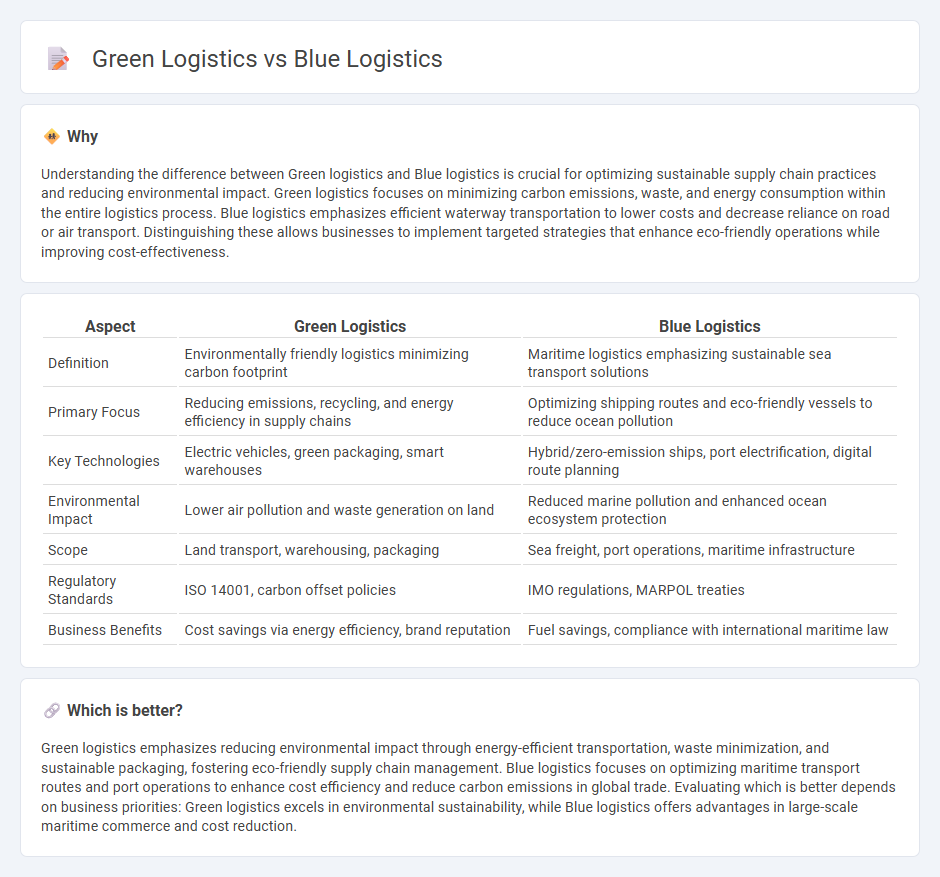 Green Logistics vs Blue Logistics

Why

Understanding the difference between Green logistics and Blue logistics is crucial for optimizing sustainable supply chain practices and reducing environmental impact. Green logistics focuses on minimizing carbon emissions, waste, and energy consumption within the entire logistics process. Blue logistics emphasizes efficient waterway transportation to lower costs and decrease reliance on road or air transport. Distinguishing these allows businesses to implement targeted strategies that enhance eco-friendly operations while improving cost-effectiveness.

| Aspect | Green Logistics | Blue Logistics |
|---|---|---|
| Definition | Environmentally friendly logistics minimizing carbon footprint | Maritime logistics emphasizing sustainable sea transport solutions |
| Primary Focus | Reducing emissions, recycling, and energy efficiency in supply chains | Optimizing shipping routes and eco-friendly vessels to reduce ocean pollution |
| Key Technologies | Electric vehicles, green packaging, smart warehouses | Hybrid/zero-emission ships, port electrification, digital route planning |
| Environmental Impact | Lower air pollution and waste generation on land | Reduced marine pollution and enhanced ocean ecosystem protection |
| Scope | Land transport, warehousing, packaging | Sea freight, port operations, maritime infrastructure |
| Regulatory Standards | ISO 14001, carbon offset policies | IMO regulations, MARPOL treaties |
| Business Benefits | Cost savings via energy efficiency, brand reputation | Fuel savings, compliance with international maritime law |

Which is better?

Green logistics emphasizes reducing environmental impact through energy-efficient transportation, waste minimization, and sustainable packaging, fostering eco-friendly supply chain management. Blue logistics focuses on optimizing maritime transport routes and port operations to enhance cost efficiency and reduce carbon emissions in global trade. Evaluating which is better depends on business priorities: Green logistics excels in environmental sustainability, while Blue logistics offers advantages in large-scale maritime commerce and cost reduction.