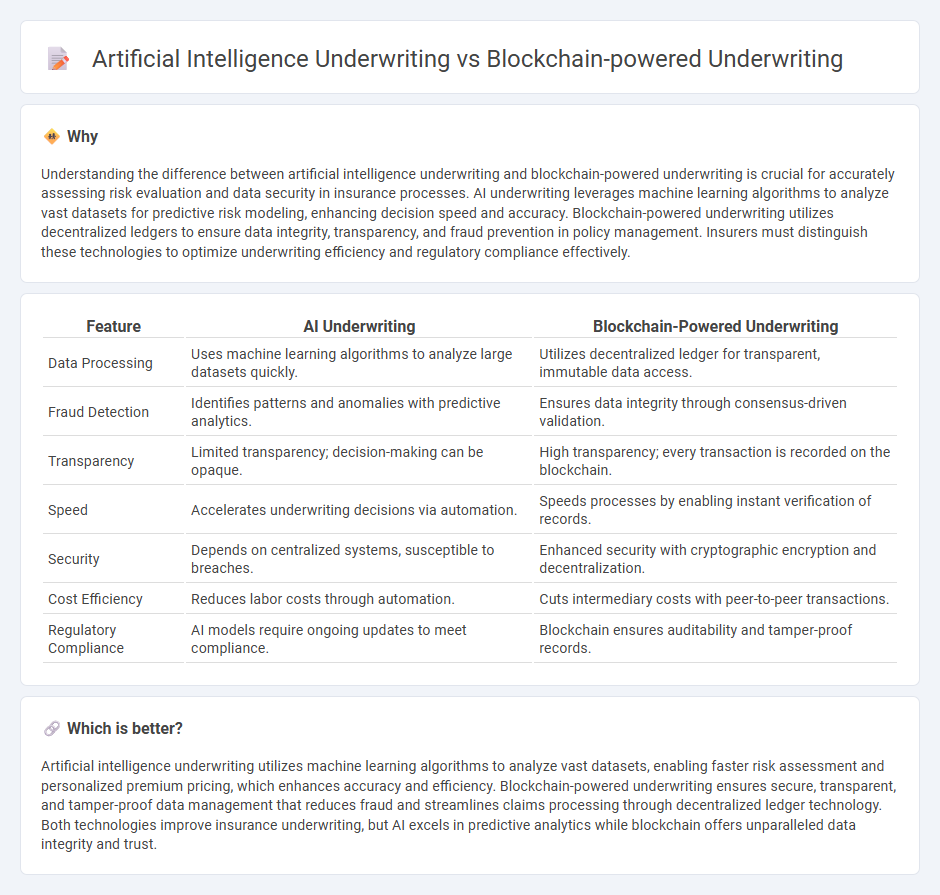 Artificial Intelligence Underwriting vs Blockchain-powered Underwriting

Why

Understanding the difference between artificial intelligence underwriting and blockchain-powered underwriting is crucial for accurately assessing risk evaluation and data security in insurance processes. AI underwriting leverages machine learning algorithms to analyze vast datasets for predictive risk modeling, enhancing decision speed and accuracy. Blockchain-powered underwriting utilizes decentralized ledgers to ensure data integrity, transparency, and fraud prevention in policy management. Insurers must distinguish these technologies to optimize underwriting efficiency and regulatory compliance effectively.

| Feature | AI Underwriting | Blockchain-Powered Underwriting |
|---|---|---|
| Data Processing | Uses machine learning algorithms to analyze large datasets quickly. | Utilizes decentralized ledger for transparent, immutable data access. |
| Fraud Detection | Identifies patterns and anomalies with predictive analytics. | Ensures data integrity through consensus-driven validation. |
| Transparency | Limited transparency; decision-making can be opaque. | High transparency; every transaction is recorded on the blockchain. |
| Speed | Accelerates underwriting decisions via automation. | Speeds processes by enabling instant verification of records. |
| Security | Depends on centralized systems, susceptible to breaches. | Enhanced security with cryptographic encryption and decentralization. |
| Cost Efficiency | Reduces labor costs through automation. | Cuts intermediary costs with peer-to-peer transactions. |
| Regulatory Compliance | AI models require ongoing updates to meet compliance. | Blockchain ensures auditability and tamper-proof records. |

Which is better?

Artificial intelligence underwriting utilizes machine learning algorithms to analyze vast datasets, enabling faster risk assessment and personalized premium pricing, which enhances accuracy and efficiency. Blockchain-powered underwriting ensures secure, transparent, and tamper-proof data management that reduces fraud and streamlines claims processing through decentralized ledger technology. Both technologies improve insurance underwriting, but AI excels in predictive analytics while blockchain offers unparalleled data integrity and trust.