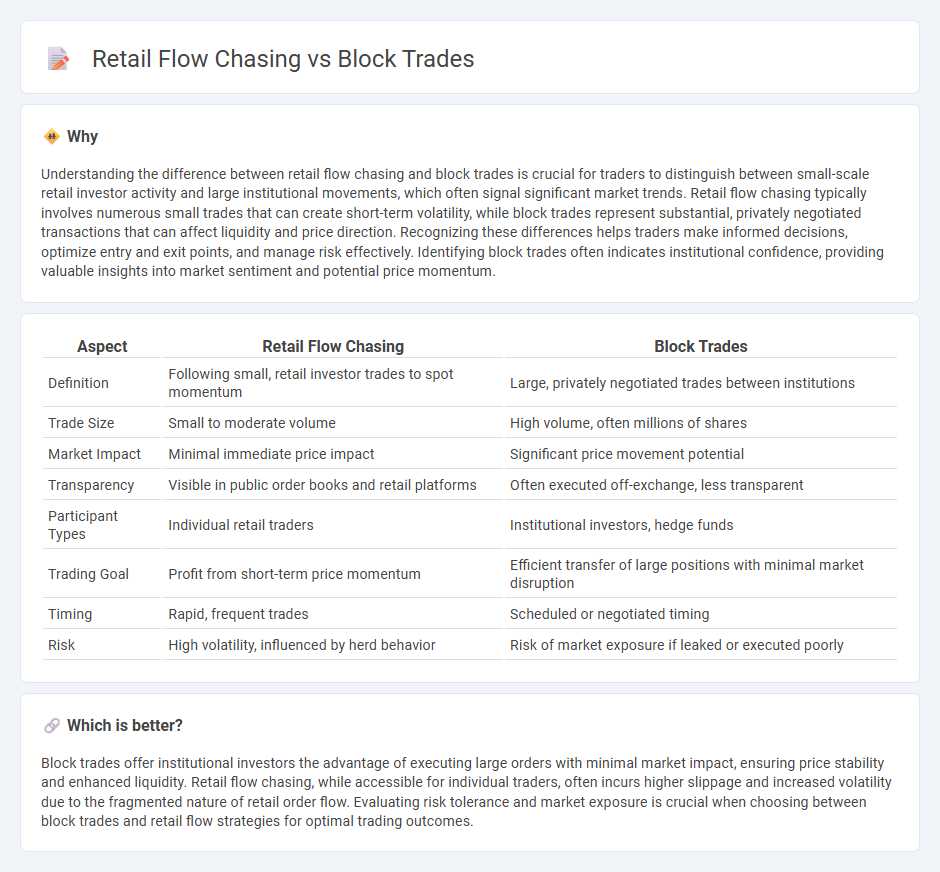 Retail Flow Chasing vs Block Trades

Why

Understanding the difference between retail flow chasing and block trades is crucial for traders to distinguish between small-scale retail investor activity and large institutional movements, which often signal significant market trends. Retail flow chasing typically involves numerous small trades that can create short-term volatility, while block trades represent substantial, privately negotiated transactions that can affect liquidity and price direction. Recognizing these differences helps traders make informed decisions, optimize entry and exit points, and manage risk effectively. Identifying block trades often indicates institutional confidence, providing valuable insights into market sentiment and potential price momentum.

| Aspect | Retail Flow Chasing | Block Trades |
|---|---|---|
| Definition | Following small, retail investor trades to spot momentum | Large, privately negotiated trades between institutions |
| Trade Size | Small to moderate volume | High volume, often millions of shares |
| Market Impact | Minimal immediate price impact | Significant price movement potential |
| Transparency | Visible in public order books and retail platforms | Often executed off-exchange, less transparent |
| Participant Types | Individual retail traders | Institutional investors, hedge funds |
| Trading Goal | Profit from short-term price momentum | Efficient transfer of large positions with minimal market disruption |
| Timing | Rapid, frequent trades | Scheduled or negotiated timing |
| Risk | High volatility, influenced by herd behavior | Risk of market exposure if leaked or executed poorly |

Which is better?

Block trades offer institutional investors the advantage of executing large orders with minimal market impact, ensuring price stability and enhanced liquidity. Retail flow chasing, while accessible for individual traders, often incurs higher slippage and increased volatility due to the fragmented nature of retail order flow. Evaluating risk tolerance and market exposure is crucial when choosing between block trades and retail flow strategies for optimal trading outcomes.