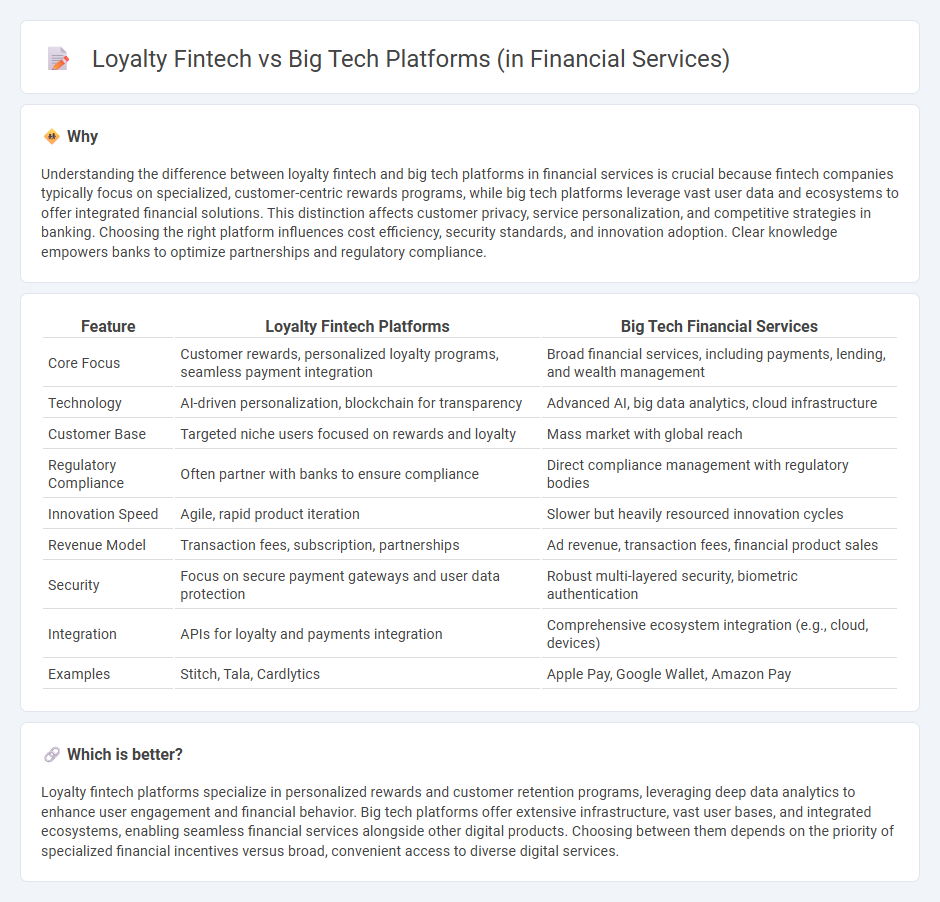 Loyalty Fintech vs Big Tech Platforms (in Financial Services)

Why

Understanding the difference between loyalty fintech and big tech platforms in financial services is crucial because fintech companies typically focus on specialized, customer-centric rewards programs, while big tech platforms leverage vast user data and ecosystems to offer integrated financial solutions. This distinction affects customer privacy, service personalization, and competitive strategies in banking. Choosing the right platform influences cost efficiency, security standards, and innovation adoption. Clear knowledge empowers banks to optimize partnerships and regulatory compliance.

| Feature | Loyalty Fintech Platforms | Big Tech Financial Services |
|---|---|---|
| Core Focus | Customer rewards, personalized loyalty programs, seamless payment integration | Broad financial services, including payments, lending, and wealth management |
| Technology | AI-driven personalization, blockchain for transparency | Advanced AI, big data analytics, cloud infrastructure |
| Customer Base | Targeted niche users focused on rewards and loyalty | Mass market with global reach |
| Regulatory Compliance | Often partner with banks to ensure compliance | Direct compliance management with regulatory bodies |
| Innovation Speed | Agile, rapid product iteration | Slower but heavily resourced innovation cycles |
| Revenue Model | Transaction fees, subscription, partnerships | Ad revenue, transaction fees, financial product sales |
| Security | Focus on secure payment gateways and user data protection | Robust multi-layered security, biometric authentication |
| Integration | APIs for loyalty and payments integration | Comprehensive ecosystem integration (e.g., cloud, devices) |
| Examples | Stitch, Tala, Cardlytics | Apple Pay, Google Wallet, Amazon Pay |

Which is better?

Loyalty fintech platforms specialize in personalized rewards and customer retention programs, leveraging deep data analytics to enhance user engagement and financial behavior. Big tech platforms offer extensive infrastructure, vast user bases, and integrated ecosystems, enabling seamless financial services alongside other digital products. Choosing between them depends on the priority of specialized financial incentives versus broad, convenient access to diverse digital services.