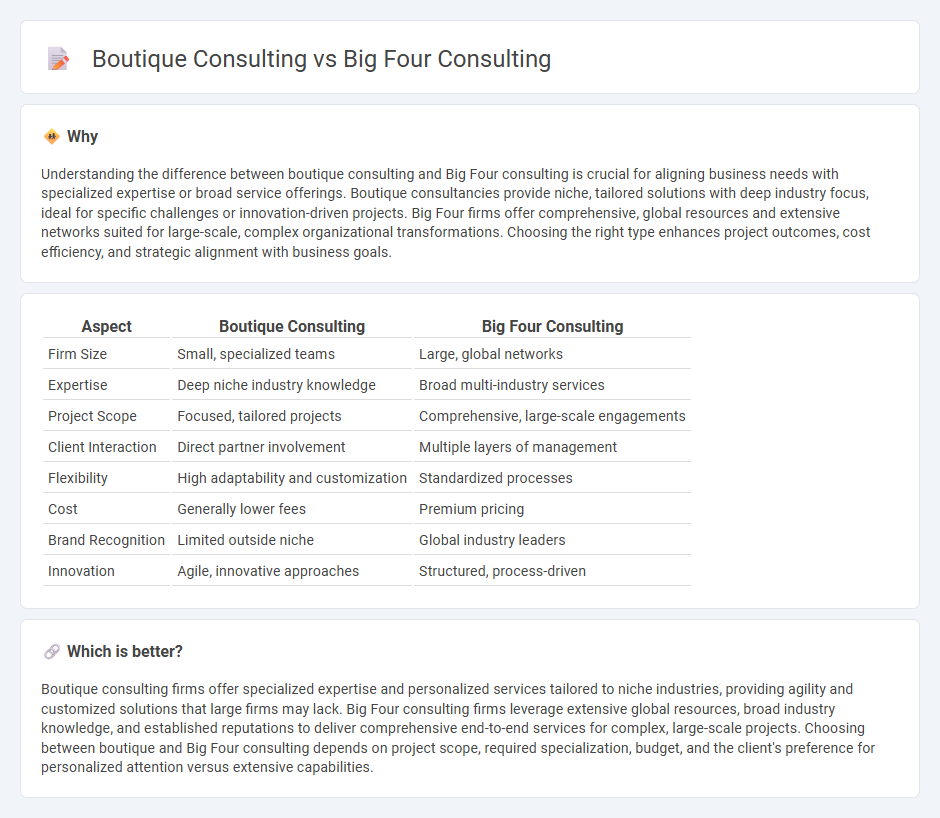 Boutique Consulting vs Big Four Consulting

Why

Understanding the difference between boutique consulting and Big Four consulting is crucial for aligning business needs with specialized expertise or broad service offerings. Boutique consultancies provide niche, tailored solutions with deep industry focus, ideal for specific challenges or innovation-driven projects. Big Four firms offer comprehensive, global resources and extensive networks suited for large-scale, complex organizational transformations. Choosing the right type enhances project outcomes, cost efficiency, and strategic alignment with business goals.

| Aspect | Boutique Consulting | Big Four Consulting |
|---|---|---|
| Firm Size | Small, specialized teams | Large, global networks |
| Expertise | Deep niche industry knowledge | Broad multi-industry services |
| Project Scope | Focused, tailored projects | Comprehensive, large-scale engagements |
| Client Interaction | Direct partner involvement | Multiple layers of management |
| Flexibility | High adaptability and customization | Standardized processes |
| Cost | Generally lower fees | Premium pricing |
| Brand Recognition | Limited outside niche | Global industry leaders |
| Innovation | Agile, innovative approaches | Structured, process-driven |

Which is better?

Boutique consulting firms offer specialized expertise and personalized services tailored to niche industries, providing agility and customized solutions that large firms may lack. Big Four consulting firms leverage extensive global resources, broad industry knowledge, and established reputations to deliver comprehensive end-to-end services for complex, large-scale projects. Choosing between boutique and Big Four consulting depends on project scope, required specialization, budget, and the client's preference for personalized attention versus extensive capabilities.