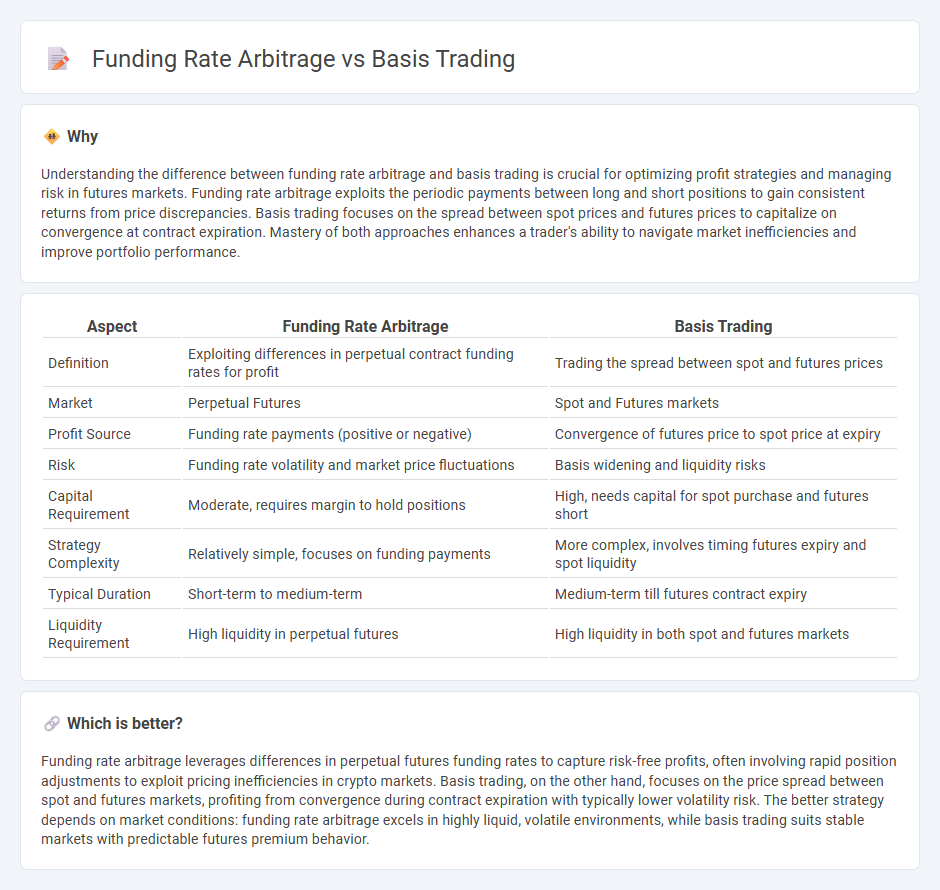 Funding Rate Arbitrage vs Basis Trading

Why

Understanding the difference between funding rate arbitrage and basis trading is crucial for optimizing profit strategies and managing risk in futures markets. Funding rate arbitrage exploits the periodic payments between long and short positions to gain consistent returns from price discrepancies. Basis trading focuses on the spread between spot prices and futures prices to capitalize on convergence at contract expiration. Mastery of both approaches enhances a trader's ability to navigate market inefficiencies and improve portfolio performance.

| Aspect | Funding Rate Arbitrage | Basis Trading |
|---|---|---|
| Definition | Exploiting differences in perpetual contract funding rates for profit | Trading the spread between spot and futures prices |
| Market | Perpetual Futures | Spot and Futures markets |
| Profit Source | Funding rate payments (positive or negative) | Convergence of futures price to spot price at expiry |
| Risk | Funding rate volatility and market price fluctuations | Basis widening and liquidity risks |
| Capital Requirement | Moderate, requires margin to hold positions | High, needs capital for spot purchase and futures short |
| Strategy Complexity | Relatively simple, focuses on funding payments | More complex, involves timing futures expiry and spot liquidity |
| Typical Duration | Short-term to medium-term | Medium-term till futures contract expiry |
| Liquidity Requirement | High liquidity in perpetual futures | High liquidity in both spot and futures markets |

Which is better?

Funding rate arbitrage leverages differences in perpetual futures funding rates to capture risk-free profits, often involving rapid position adjustments to exploit pricing inefficiencies in crypto markets. Basis trading, on the other hand, focuses on the price spread between spot and futures markets, profiting from convergence during contract expiration with typically lower volatility risk. The better strategy depends on market conditions: funding rate arbitrage excels in highly liquid, volatile environments, while basis trading suits stable markets with predictable futures premium behavior.