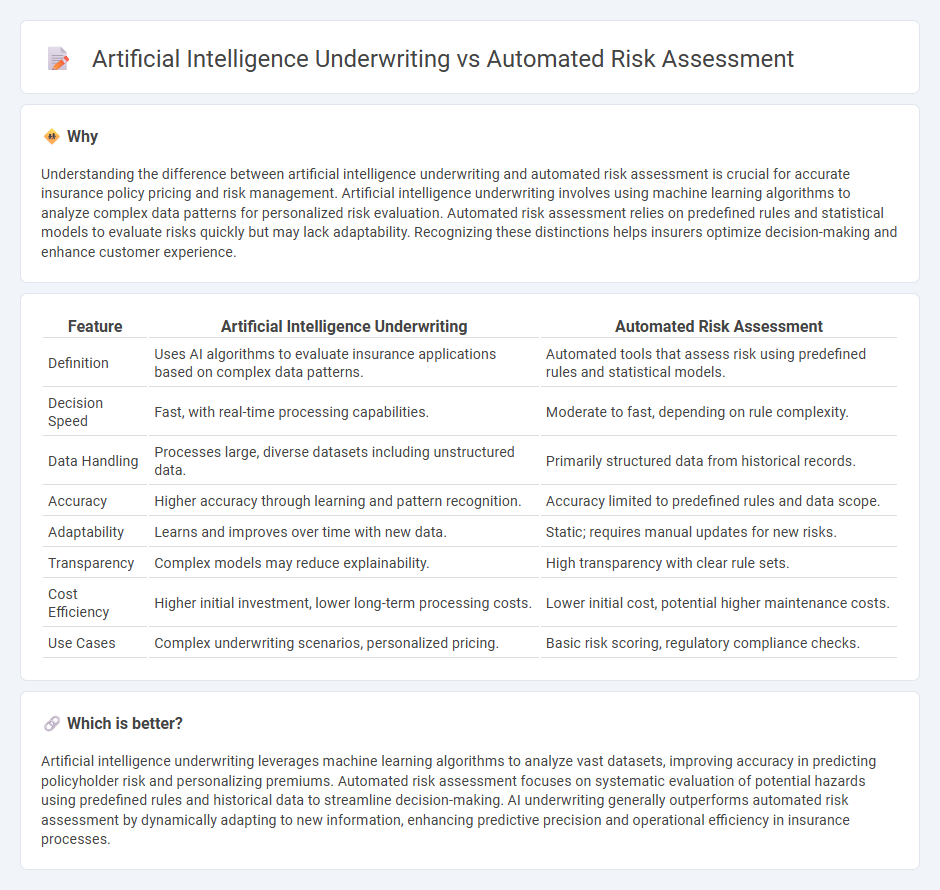 Artificial Intelligence Underwriting vs Automated Risk Assessment

Why

Understanding the difference between artificial intelligence underwriting and automated risk assessment is crucial for accurate insurance policy pricing and risk management. Artificial intelligence underwriting involves using machine learning algorithms to analyze complex data patterns for personalized risk evaluation. Automated risk assessment relies on predefined rules and statistical models to evaluate risks quickly but may lack adaptability. Recognizing these distinctions helps insurers optimize decision-making and enhance customer experience.

| Feature | Artificial Intelligence Underwriting | Automated Risk Assessment |
|---|---|---|
| Definition | Uses AI algorithms to evaluate insurance applications based on complex data patterns. | Automated tools that assess risk using predefined rules and statistical models. |
| Decision Speed | Fast, with real-time processing capabilities. | Moderate to fast, depending on rule complexity. |
| Data Handling | Processes large, diverse datasets including unstructured data. | Primarily structured data from historical records. |
| Accuracy | Higher accuracy through learning and pattern recognition. | Accuracy limited to predefined rules and data scope. |
| Adaptability | Learns and improves over time with new data. | Static; requires manual updates for new risks. |
| Transparency | Complex models may reduce explainability. | High transparency with clear rule sets. |
| Cost Efficiency | Higher initial investment, lower long-term processing costs. | Lower initial cost, potential higher maintenance costs. |
| Use Cases | Complex underwriting scenarios, personalized pricing. | Basic risk scoring, regulatory compliance checks. |

Which is better?

Artificial intelligence underwriting leverages machine learning algorithms to analyze vast datasets, improving accuracy in predicting policyholder risk and personalizing premiums. Automated risk assessment focuses on systematic evaluation of potential hazards using predefined rules and historical data to streamline decision-making. AI underwriting generally outperforms automated risk assessment by dynamically adapting to new information, enhancing predictive precision and operational efficiency in insurance processes.