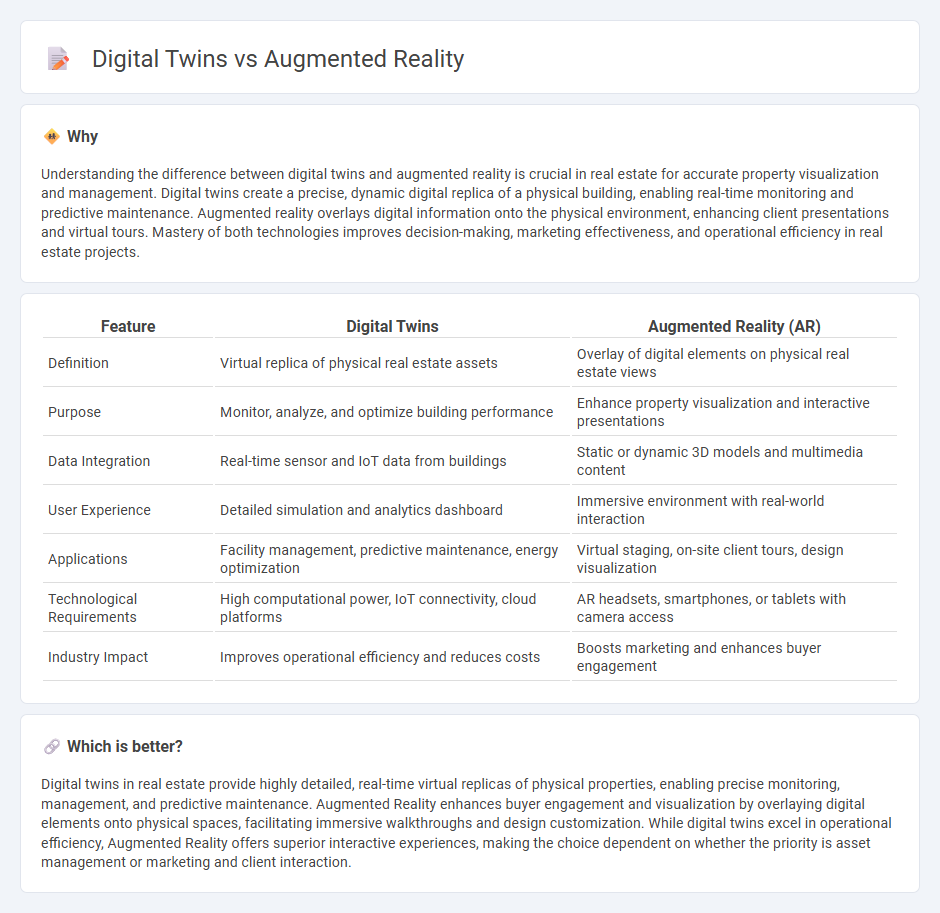 Digital Twins vs Augmented Reality

Why

Understanding the difference between digital twins and augmented reality is crucial in real estate for accurate property visualization and management. Digital twins create a precise, dynamic digital replica of a physical building, enabling real-time monitoring and predictive maintenance. Augmented reality overlays digital information onto the physical environment, enhancing client presentations and virtual tours. Mastery of both technologies improves decision-making, marketing effectiveness, and operational efficiency in real estate projects.

| Feature | Digital Twins | Augmented Reality (AR) |
|---|---|---|
| Definition | Virtual replica of physical real estate assets | Overlay of digital elements on physical real estate views |
| Purpose | Monitor, analyze, and optimize building performance | Enhance property visualization and interactive presentations |
| Data Integration | Real-time sensor and IoT data from buildings | Static or dynamic 3D models and multimedia content |
| User Experience | Detailed simulation and analytics dashboard | Immersive environment with real-world interaction |
| Applications | Facility management, predictive maintenance, energy optimization | Virtual staging, on-site client tours, design visualization |
| Technological Requirements | High computational power, IoT connectivity, cloud platforms | AR headsets, smartphones, or tablets with camera access |
| Industry Impact | Improves operational efficiency and reduces costs | Boosts marketing and enhances buyer engagement |

Which is better?

Digital twins in real estate provide highly detailed, real-time virtual replicas of physical properties, enabling precise monitoring, management, and predictive maintenance. Augmented Reality enhances buyer engagement and visualization by overlaying digital elements onto physical spaces, facilitating immersive walkthroughs and design customization. While digital twins excel in operational efficiency, Augmented Reality offers superior interactive experiences, making the choice dependent on whether the priority is asset management or marketing and client interaction.