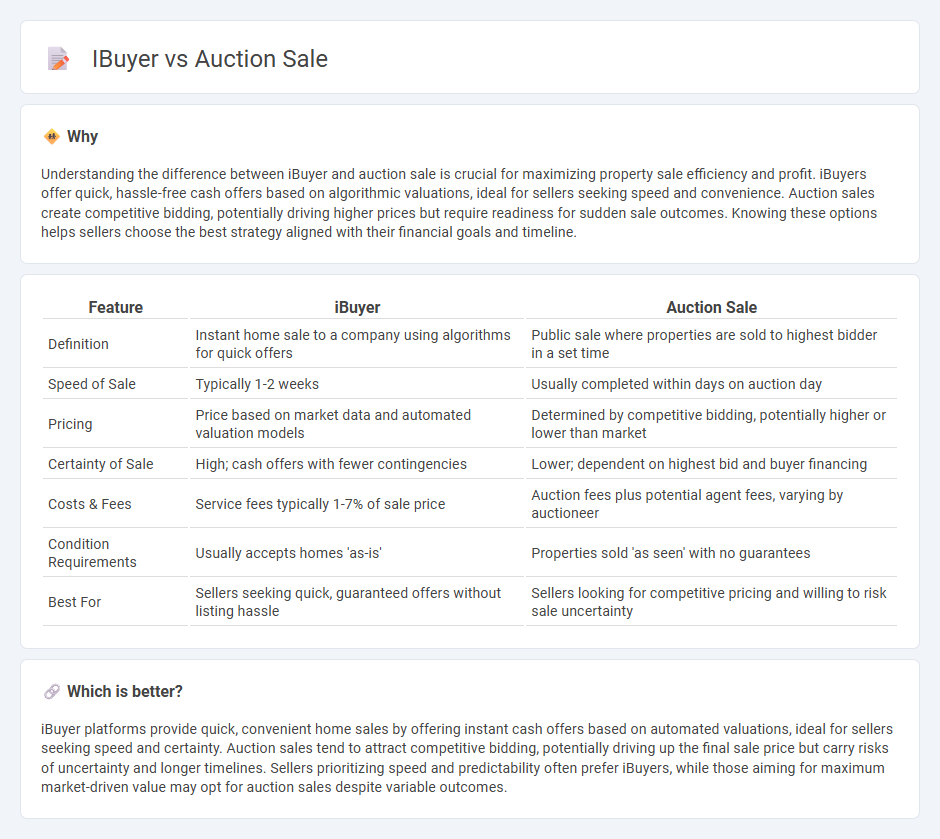 IBuyer vs Auction Sale

Why

Understanding the difference between iBuyer and auction sale is crucial for maximizing property sale efficiency and profit. iBuyers offer quick, hassle-free cash offers based on algorithmic valuations, ideal for sellers seeking speed and convenience. Auction sales create competitive bidding, potentially driving higher prices but require readiness for sudden sale outcomes. Knowing these options helps sellers choose the best strategy aligned with their financial goals and timeline.

| Feature | iBuyer | Auction Sale |
|---|---|---|
| Definition | Instant home sale to a company using algorithms for quick offers | Public sale where properties are sold to highest bidder in a set time |
| Speed of Sale | Typically 1-2 weeks | Usually completed within days on auction day |
| Pricing | Price based on market data and automated valuation models | Determined by competitive bidding, potentially higher or lower than market |
| Certainty of Sale | High; cash offers with fewer contingencies | Lower; dependent on highest bid and buyer financing |
| Costs & Fees | Service fees typically 1-7% of sale price | Auction fees plus potential agent fees, varying by auctioneer |
| Condition Requirements | Usually accepts homes 'as-is' | Properties sold 'as seen' with no guarantees |
| Best For | Sellers seeking quick, guaranteed offers without listing hassle | Sellers looking for competitive pricing and willing to risk sale uncertainty |

Which is better?

iBuyer platforms provide quick, convenient home sales by offering instant cash offers based on automated valuations, ideal for sellers seeking speed and certainty. Auction sales tend to attract competitive bidding, potentially driving up the final sale price but carry risks of uncertainty and longer timelines. Sellers prioritizing speed and predictability often prefer iBuyers, while those aiming for maximum market-driven value may opt for auction sales despite variable outcomes.